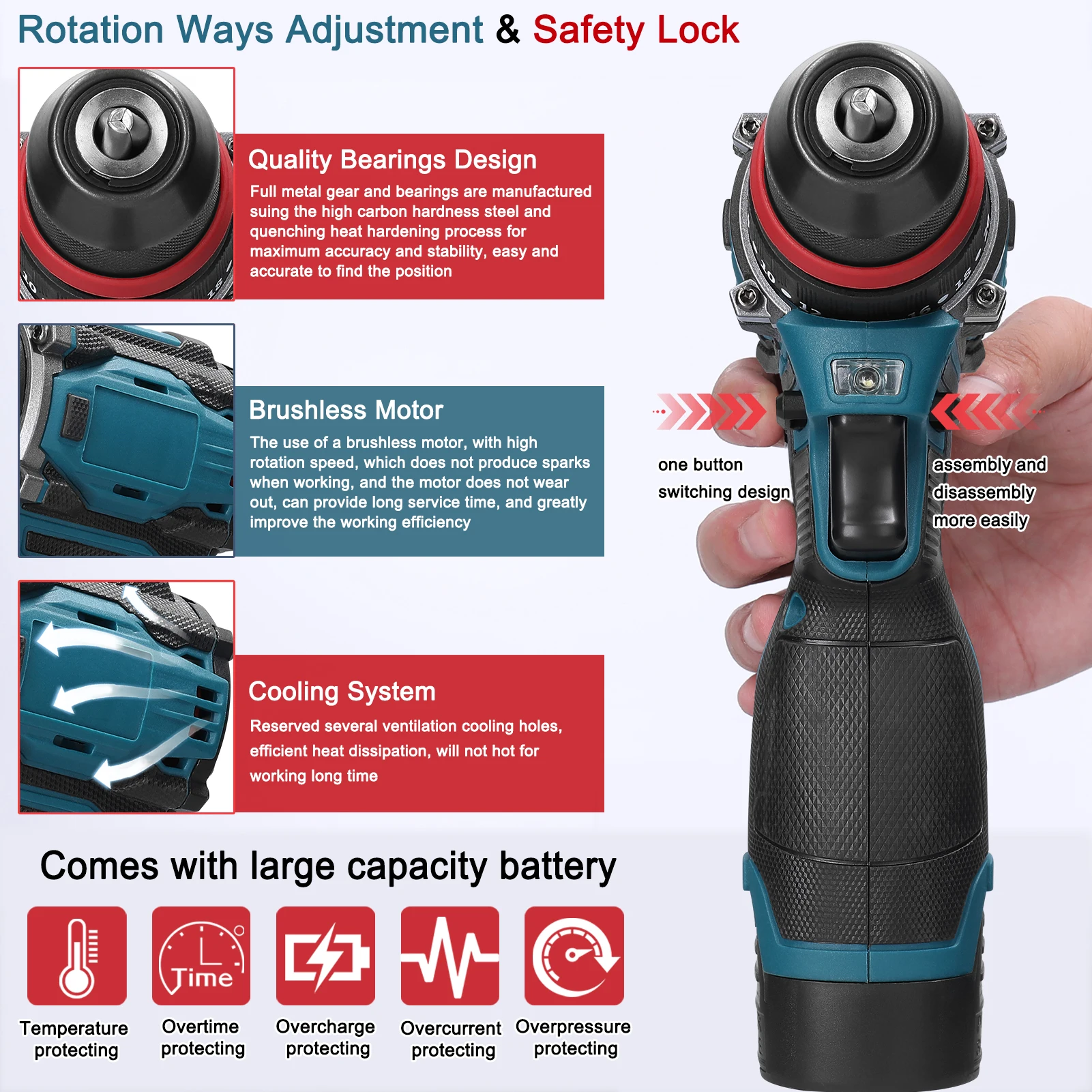 Rotation Ways Adjustment & Safety Lock

Quality Bearings Design

Full metal gear and bearings are manufactured suing the high carbon hardness steel and quenching heat hardening process for maximum accuracy and stability, easy and accurate to find the position

Brushless Motor

The use of a brushless motor, with high rotation speed, which does not produce sparks when working, and the motor does not wear out, can provide long service time, and greatly improve the working efficiency

Cooling System

Reserved several ventilation cooling holes, efficient heat dissipation, will not hot for working long time

one button switching design

assembly and disassembly more easily

Comes with large capacity battery

Time

Temperature protecting

Overtime protecting

Overcharge protecting

Overcurrent protecting

Overpressure protecting