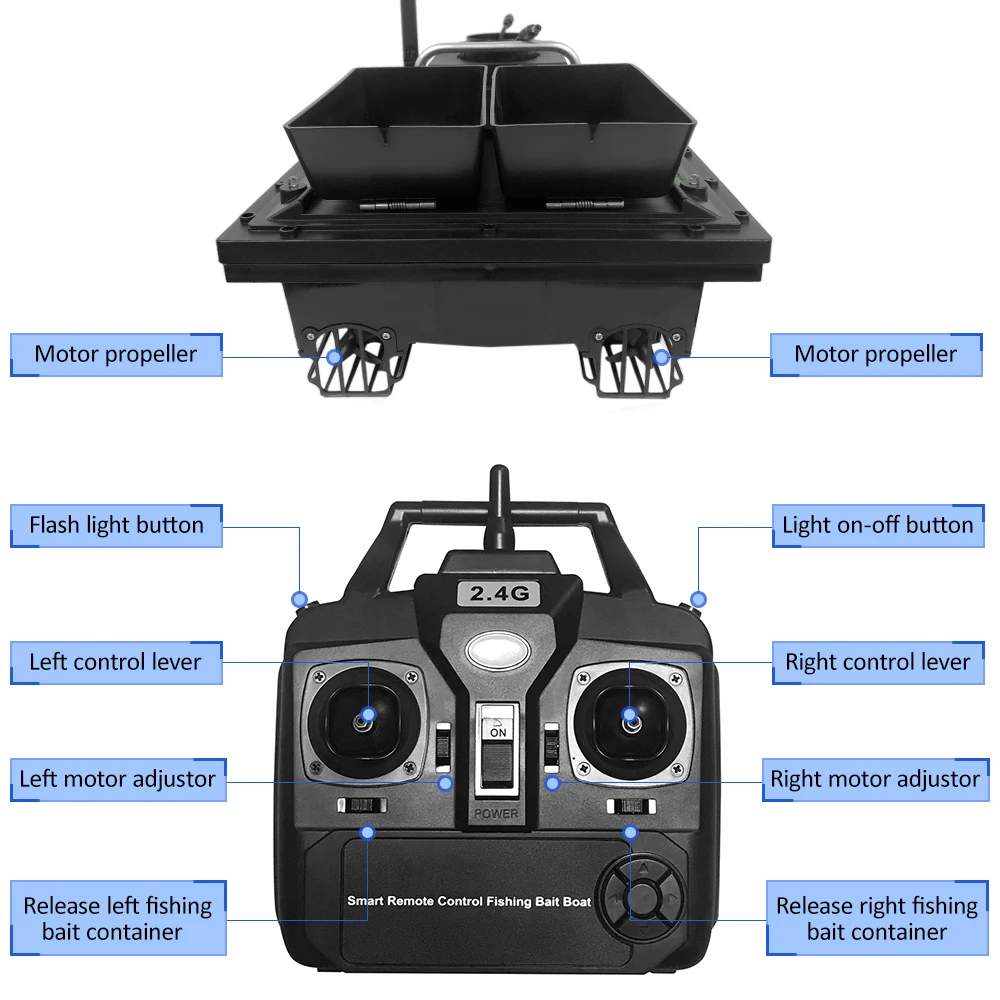 Motor propeller

Motor propeller

Flash light button

Light on-off button

2.4G

Left control lever

Right control lever

ON

Left motor adjustor

Right motor adjustor

POWER

Release left fishing bait container

Smart Remote Control Fishing Bait Boat

Release right fishing bait container