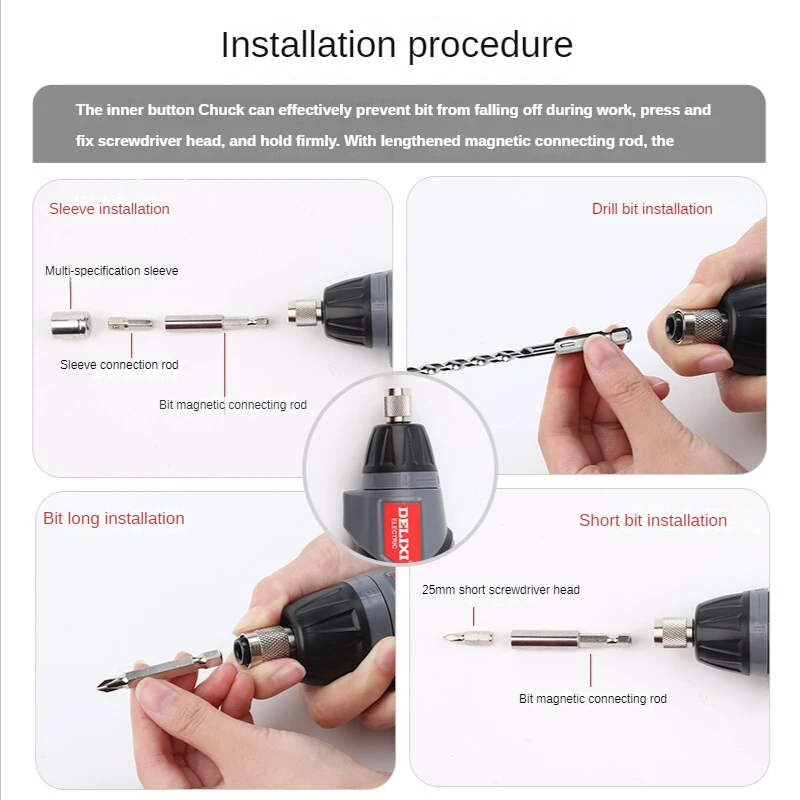 Installation procedure

The inner button Chuck can effectively prevent bit from falling off during work, press and fix screwdriver head, and hold firmly. With lengthened magnetic connecting rod, the

Sleeve installation

Multi-specification sleeve

Sleeve connection rod

Bit magnetic connecting rod

Drill bit installation

DELIXI ELECTRIC

Bit long installation

Short bit installation

25mm short screwdriver head

Bit magnetic connecting rod