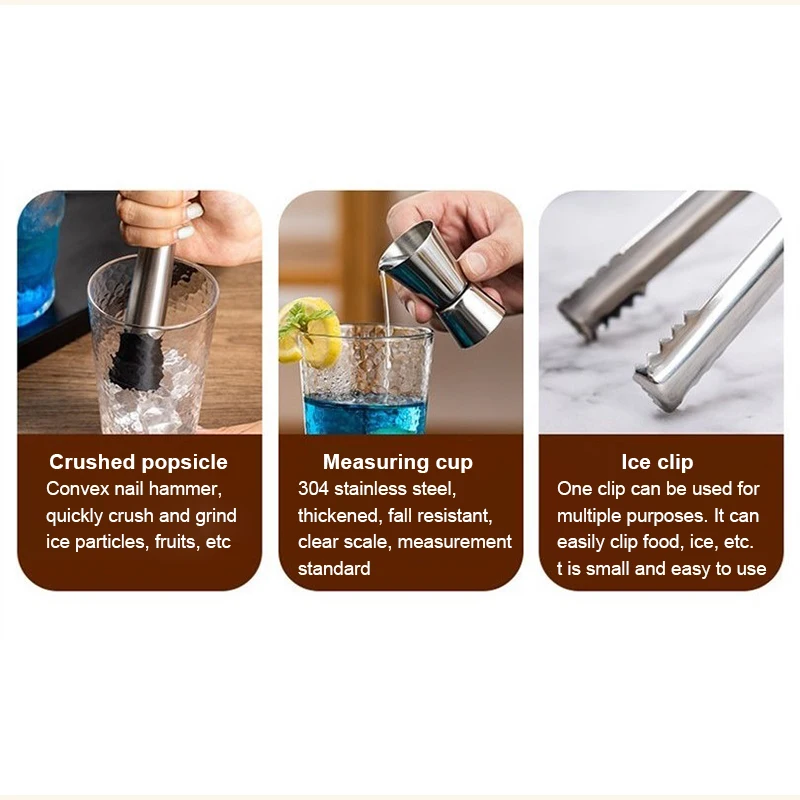 Crushed popsicle
Convex nail hammer, quickly crush and grind ice particles, fruits, etc

Measuring cup
304 stainless steel, thickened, fall resistant, clear scale, measurement standard

Ice clip
One clip can be used for multiple purposes. It can easily clip food, ice, etc. t is small and easy to use