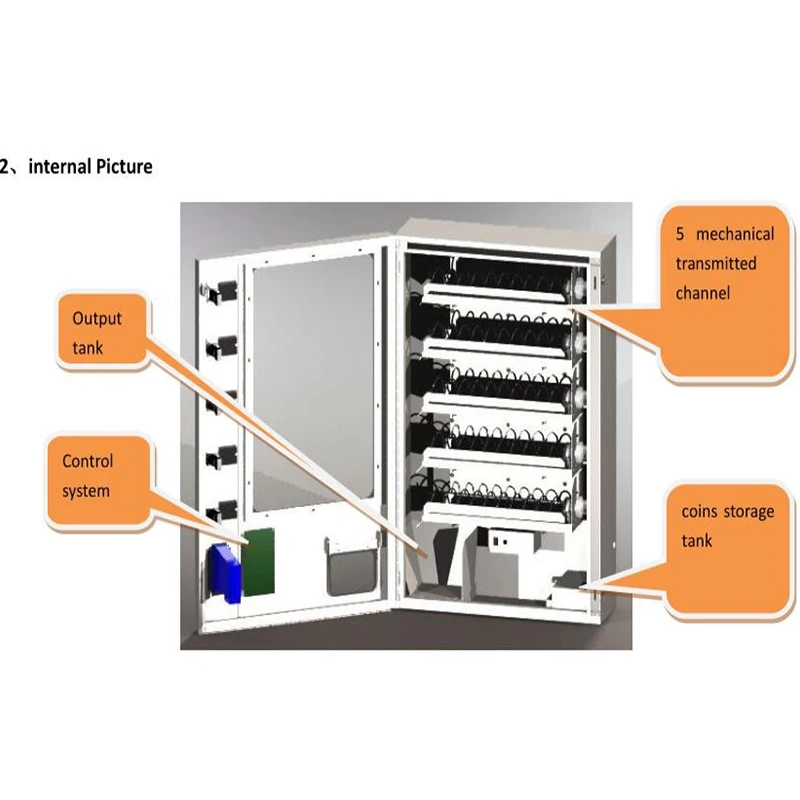 2、internal Picture

Output tank

Control system

5 mechanical transmitted channel

coins storage tank