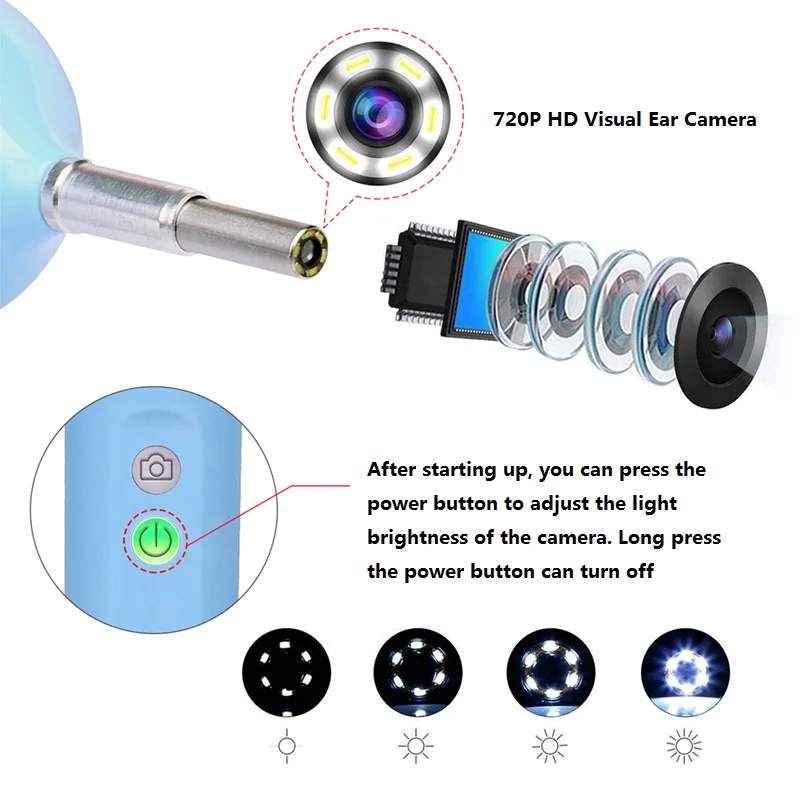 720P HD Visual Ear Camera

After starting up, you can press the power button to adjust the light brightness of the camera. Long press the power button can turn off