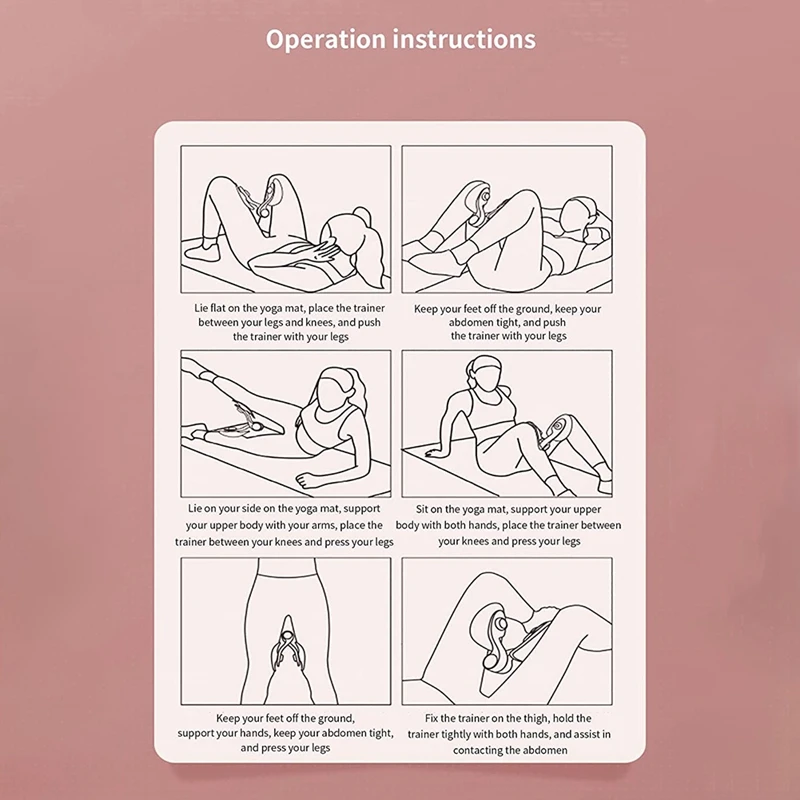 Operation instructions

Lie flat on the yoga mat, place the trainer between your legs and knees, and push the trainer with your legs

Keep your feet off the ground, keep your abdomen tight, and push the trainer with your legs

Lie on your side on the yoga mat, support your upper body with your arms, place the trainer between your knees and press your legs

Sit on the yoga mat, support your upper body with both hands, place the trainer between your knees and press your legs

Keep your feet off the ground, support your hands, keep your abdomen tight, and press your legs

Fix the trainer on the thigh, hold the trainer tightly with both hands, and assist in contacting the abdomen