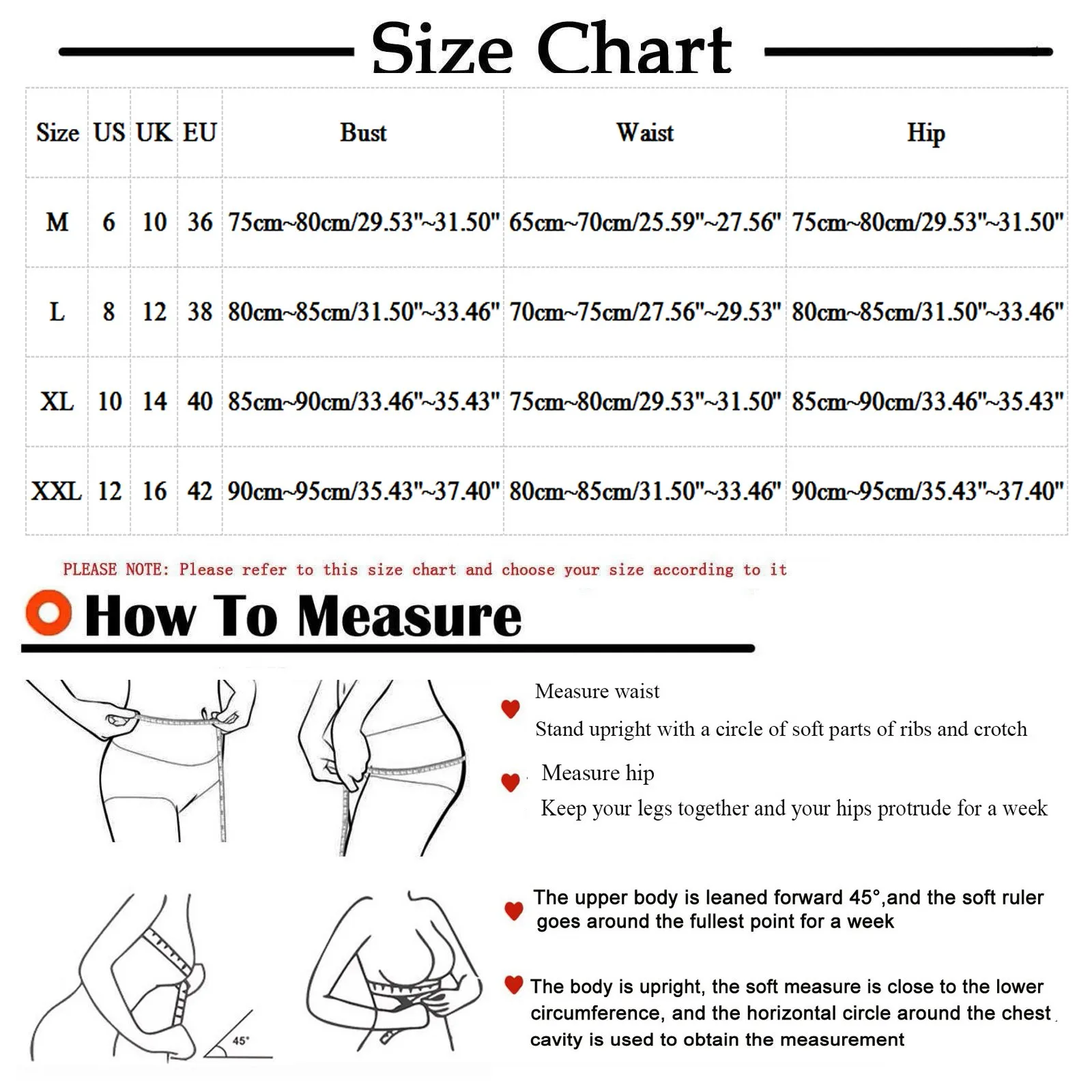 Size Chart

| Size | US | UK | EU | Bust | Waist | Hip |
|---|---|---|---|---|---|---|
| M | 6 | 10 | 36 | 75cm~80cm/29.53"~31.50" | 65cm~70cm/25.59"~27.56" | 75cm~80cm/29.53"~31.50" |
| L | 8 | 12 | 38 | 80cm~85cm/31.50"~33.46" | 70cm~75cm/27.56"~29.53" | 80cm~85cm/31.50"~33.46" |
| XL | 10 | 14 | 40 | 85cm~90cm/33.46"~35.43" | 75cm~80cm/29.53"~31.50" | 85cm~90cm/33.46"~35.43" |
| XXL | 12 | 16 | 42 | 90cm~95cm/35.43"~37.40" | 80cm~85cm/31.50"~33.46" | 90cm~95cm/35.43"~37.40" |

PLEASE NOTE: Please refer to this size chart and choose your size according to it

How To Measure

Measure waist
Stand upright with a circle of soft parts of ribs and crotch

Measure hip
Keep your legs together and your hips protrude for a week

The upper body is leaned forward 45°,and the soft ruler goes around the fullest point for a week

The body is upright, the soft measure is close to the lower circumference, and the horizontal circle around the chest cavity is used to obtain the measurement

45°