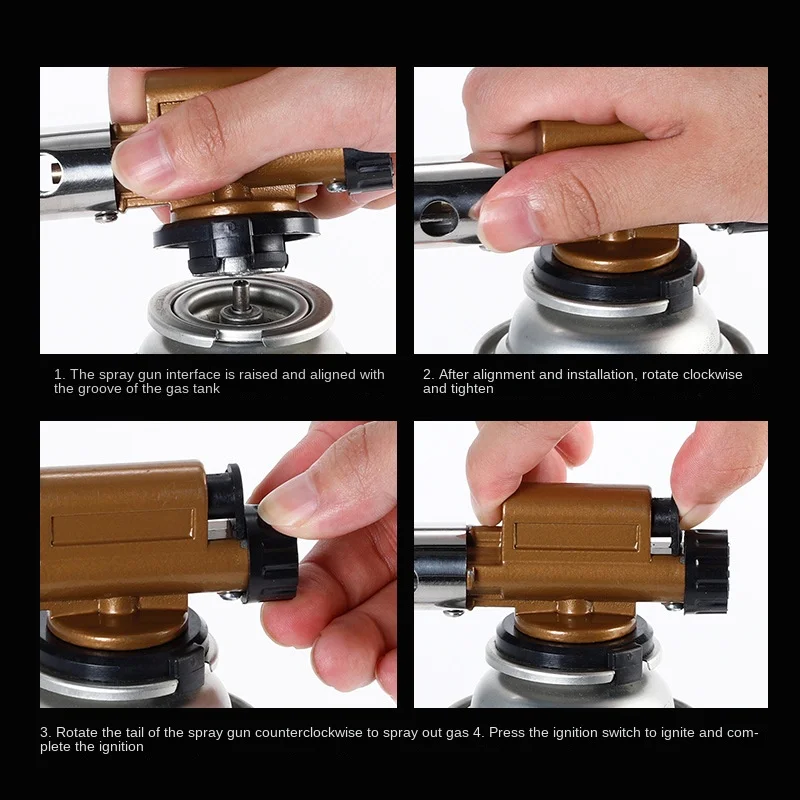 1. The spray gun interface is raised and aligned with the groove of the gas tank

2. After alignment and installation, rotate clockwise and tighten

3. Rotate the tail of the spray gun counterclockwise to spray out gas 4. Press the ignition switch to ignite and complete the ignition