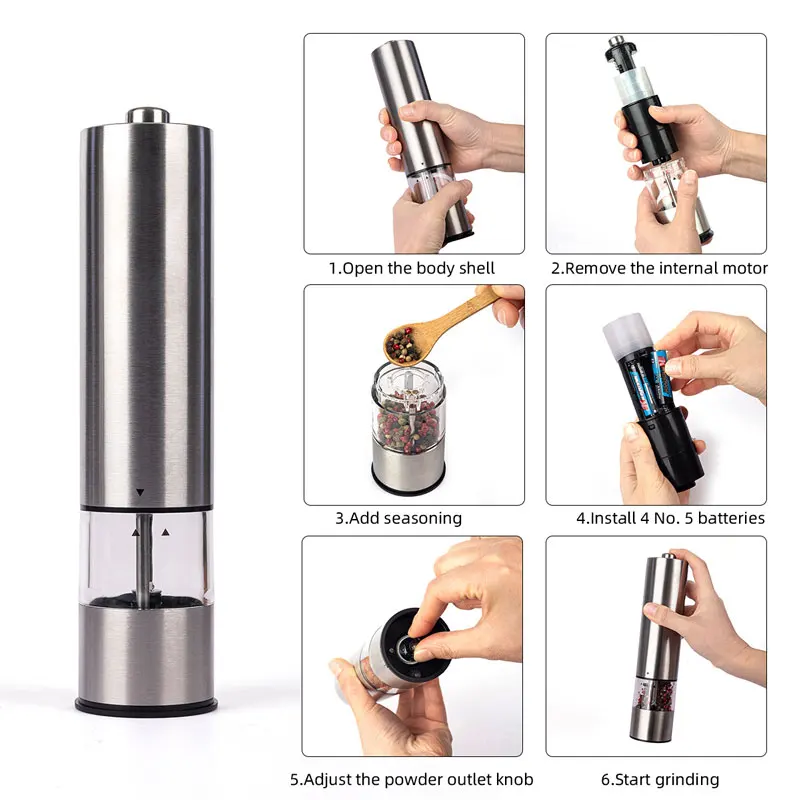 1.Open the body shell

2.Remove the internal motor

3.Add seasoning

4.Install 4 No. 5 batteries

5.Adjust the powder outlet knob

6.Start grinding