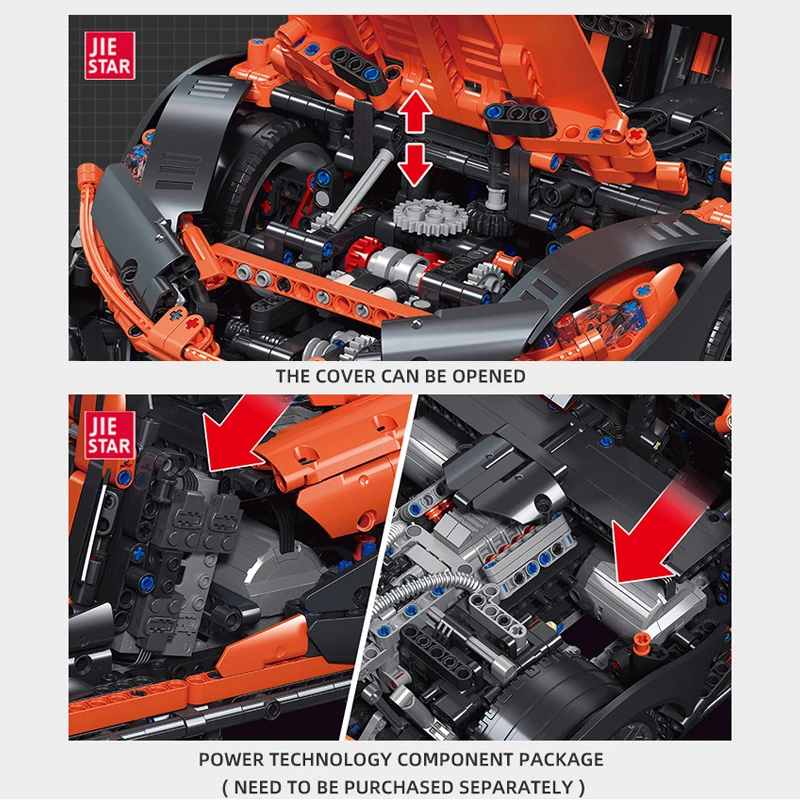 JIE STAR

THE COVER CAN BE OPENED

JIE STAR

POWER TECHNOLOGY COMPONENT PACKAGE
( NEED TO BE PURCHASED SEPARATELY )