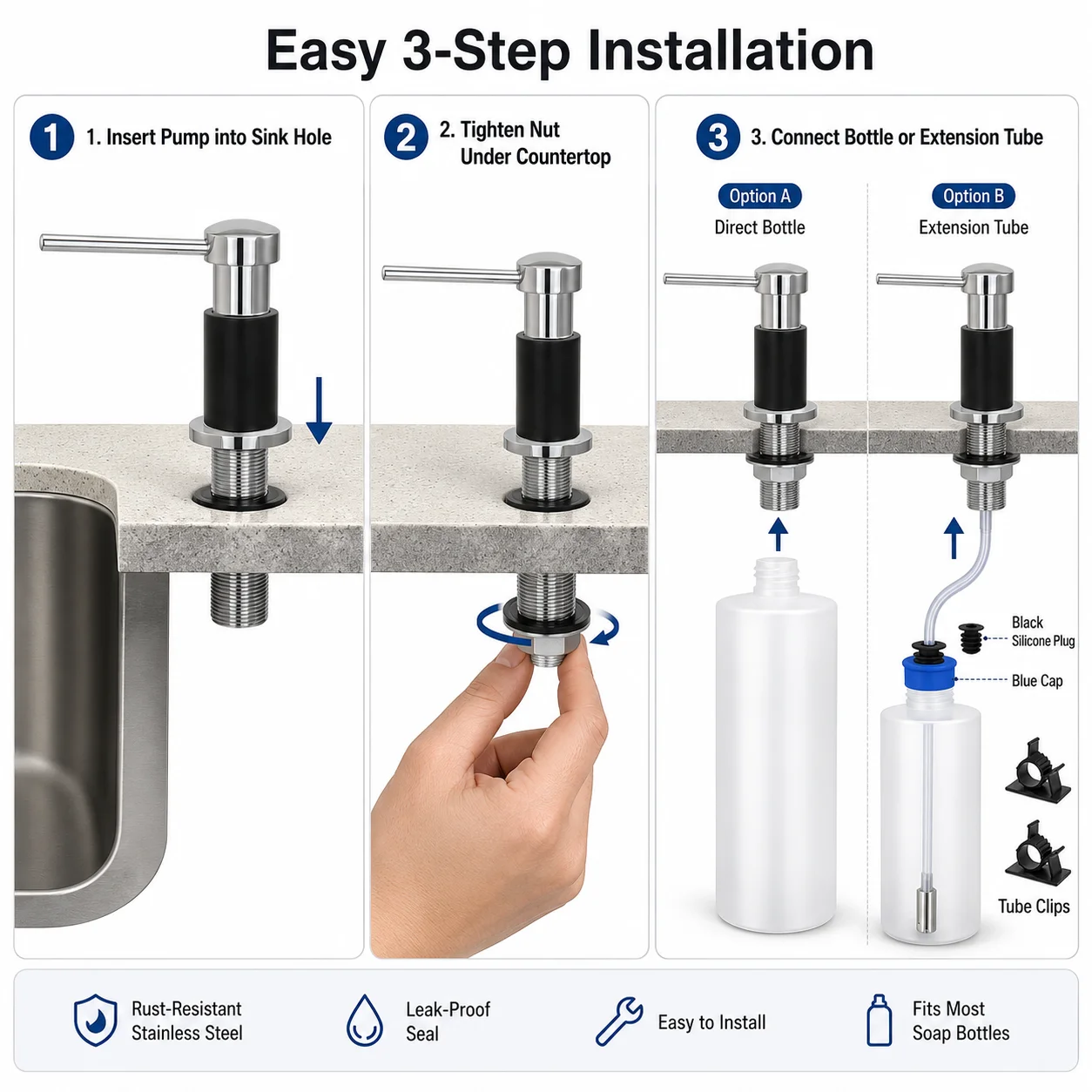 Easy 3-Step Installation

1 1. Insert Pump into Sink Hole

2 2. Tighten Nut Under Countertop

3 3. Connect Bottle or Extension Tube

Option A
Direct Bottle

Option B
Extension Tube

Black Silicone Plug

Blue Cap

Tube Clips

Rust-Resistant Stainless Steel

Leak-Proof Seal

Easy to Install

Fits Most Soap Bottles