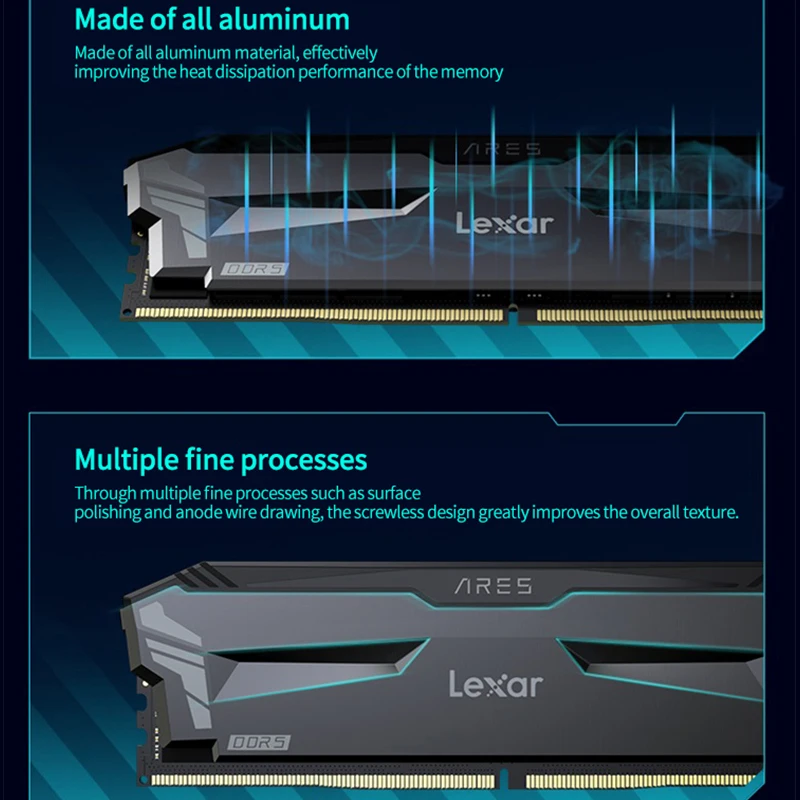 Made of all aluminum

Made of all aluminum material, effectively improving the heat dissipation performance of the memory

ARES

Lexar

DDR5

Multiple fine processes

Through multiple fine processes such as surface polishing and anode wire drawing, the screwless design greatly improves the overall texture.

ARES

Lexar

DDR5