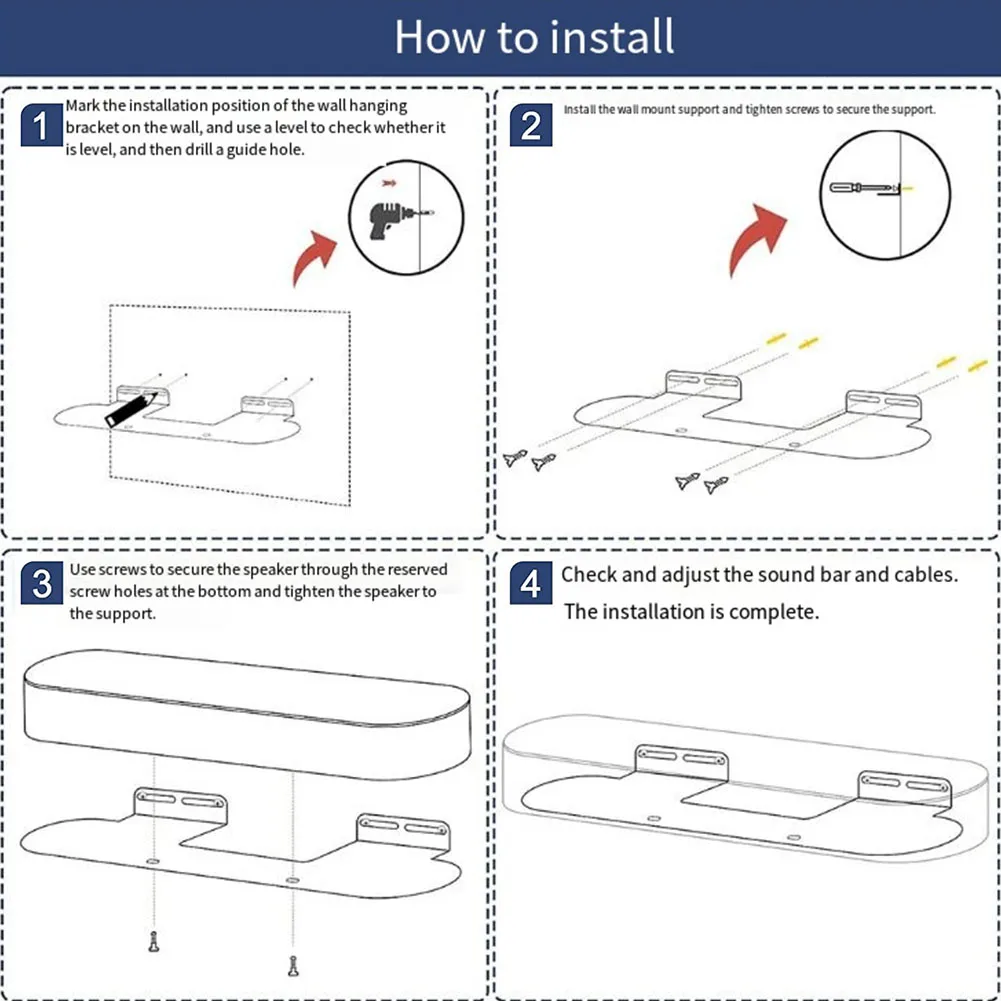 How to install

1 Mark the installation position of the wall hanging bracket on the wall, and use a level to check whether it is level, and then drill a guide hole.

2 Install the wall mount support and tighten screws to secure the support.

3 Use screws to secure the speaker through the reserved screw holes at the bottom and tighten the speaker to the support.

4 Check and adjust the sound bar and cables.

The installation is complete.