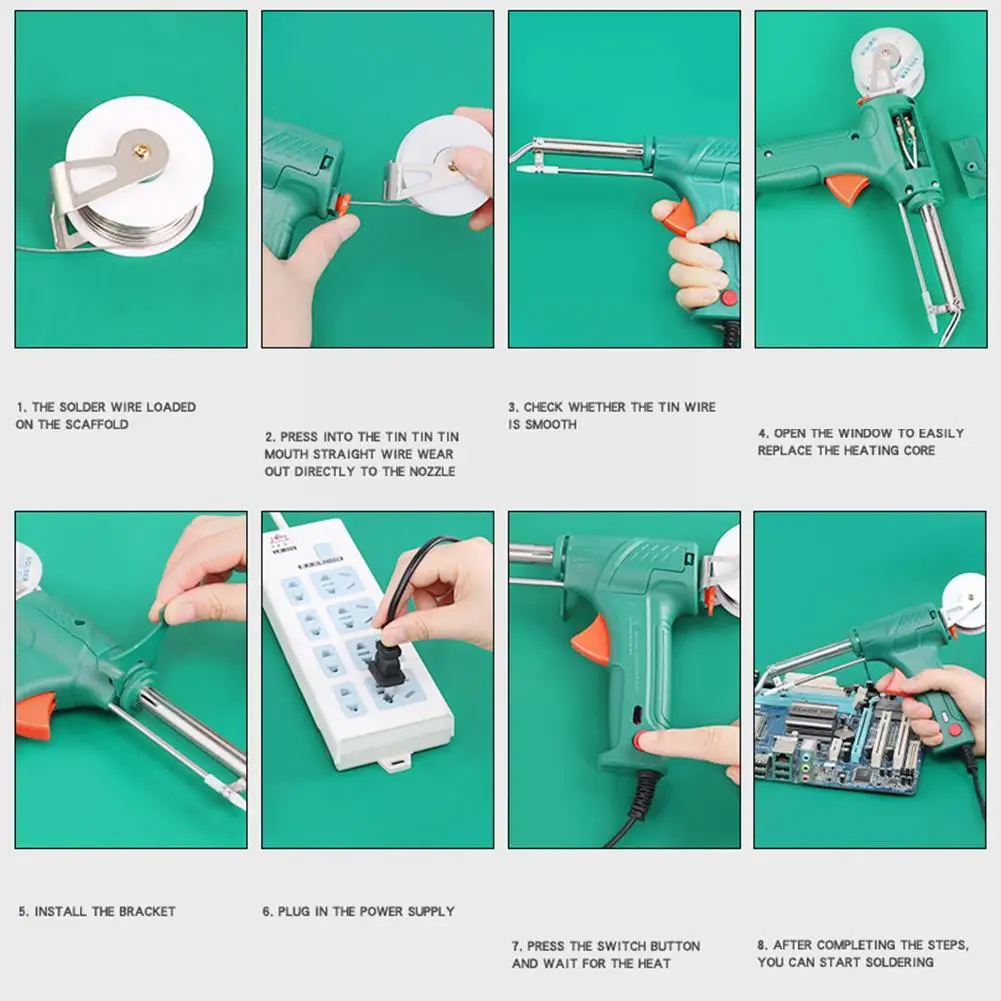 1. THE SOLDER WIRE LOADED ON THE SCAFFOLD

2. PRESS INTO THE TIN TIN TIN MOUTH STRAIGHT WIRE WEAR OUT DIRECTLY TO THE NOZZLE

3. CHECK WHETHER THE TIN WIRE IS SMOOTH

4. OPEN THE WINDOW TO EASILY REPLACE THE HEATING CORE

5. INSTALL THE BRACKET

6. PLUG IN THE POWER SUPPLY

7. PRESS THE SWITCH BUTTON AND WAIT FOR THE HEAT

8. AFTER COMPLETING THE STEPS, YOU CAN START SOLDERING