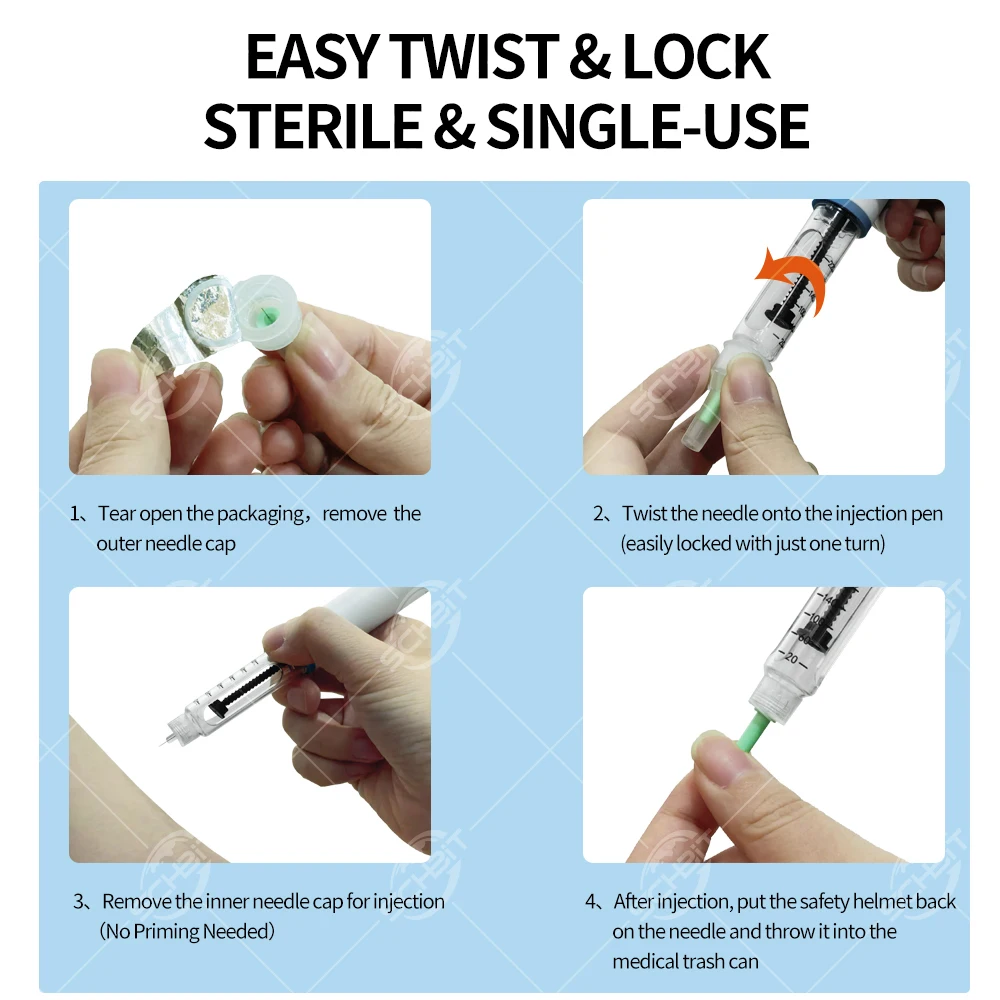 EASY TWIST & LOCK
STERILE & SINGLE-USE

1、Tear open the packaging，remove the outer needle cap

2、Twist the needle onto the injection pen (easily locked with just one turn)

3、Remove the inner needle cap for injection (No Priming Needed)

4、After injection, put the safety helmet back on the needle and throw it into the medical trash can