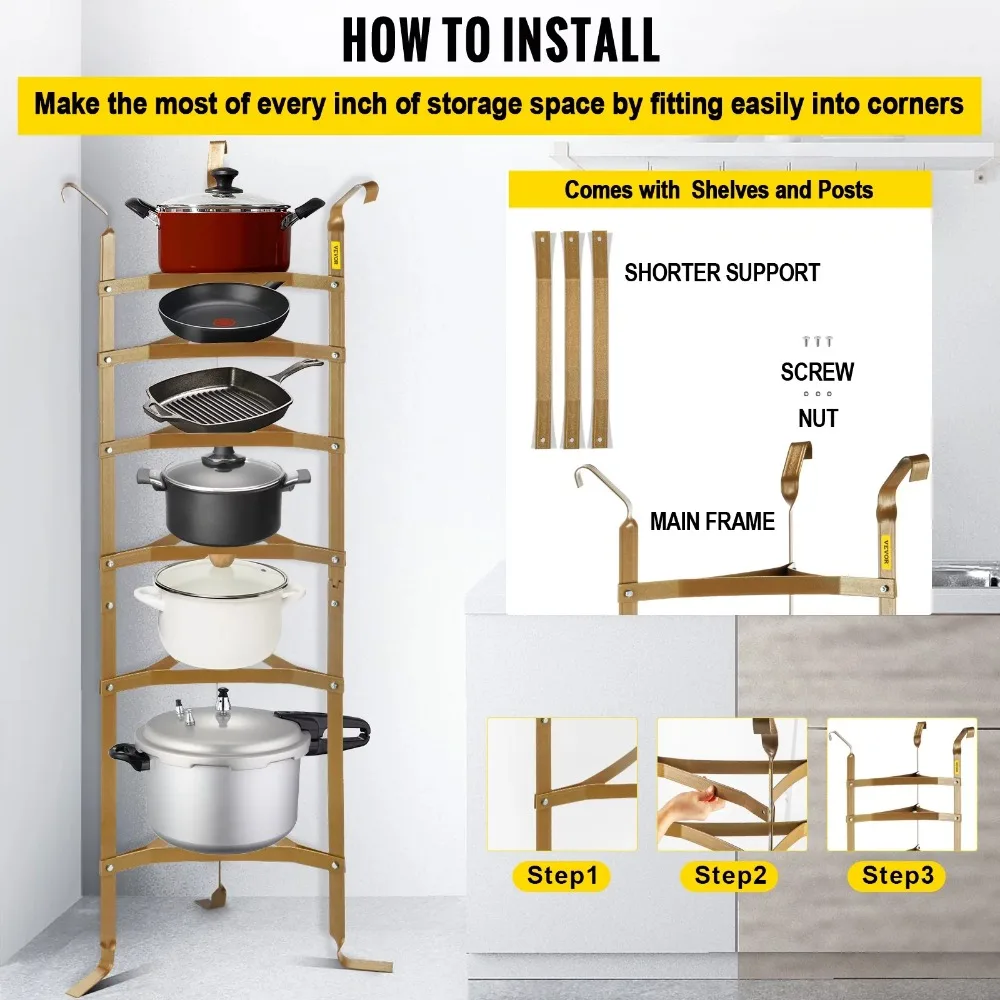 HOW TO INSTALL

Make the most of every inch of storage space by fitting easily into corners

VEVOR

Comes with Shelves and Posts

SHORTER SUPPORT

SCREW

NUT

MAIN FRAME

VEVOR

Step1

Step2

Step3