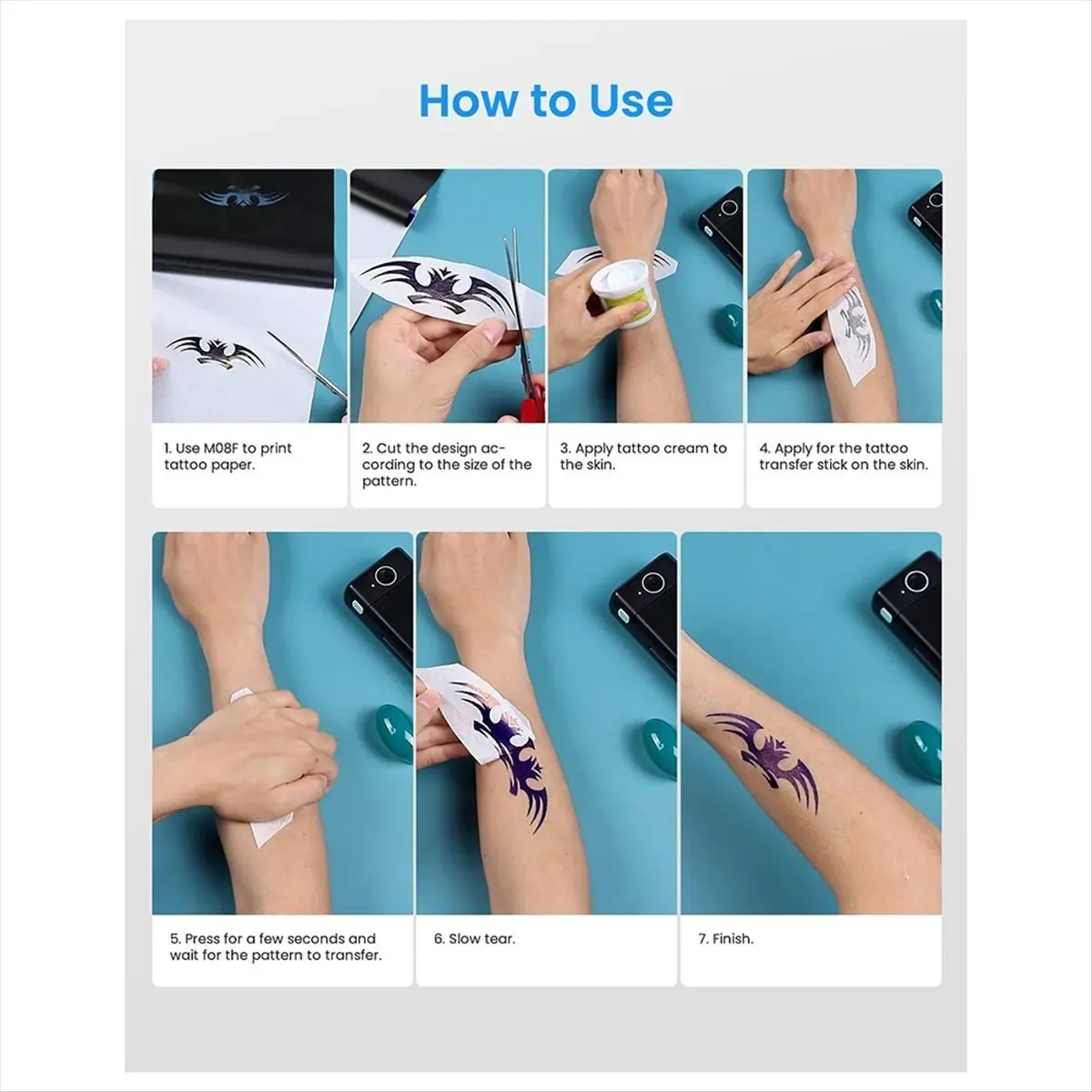 How to Use

1. Use M08F to print tattoo paper.

2. Cut the design according to the size of the pattern.

3. Apply tattoo cream to the skin.

4. Apply for the tattoo transfer stick on the skin.

5. Press for a few seconds and wait for the pattern to transfer.

6. Slow tear.

7. Finish.