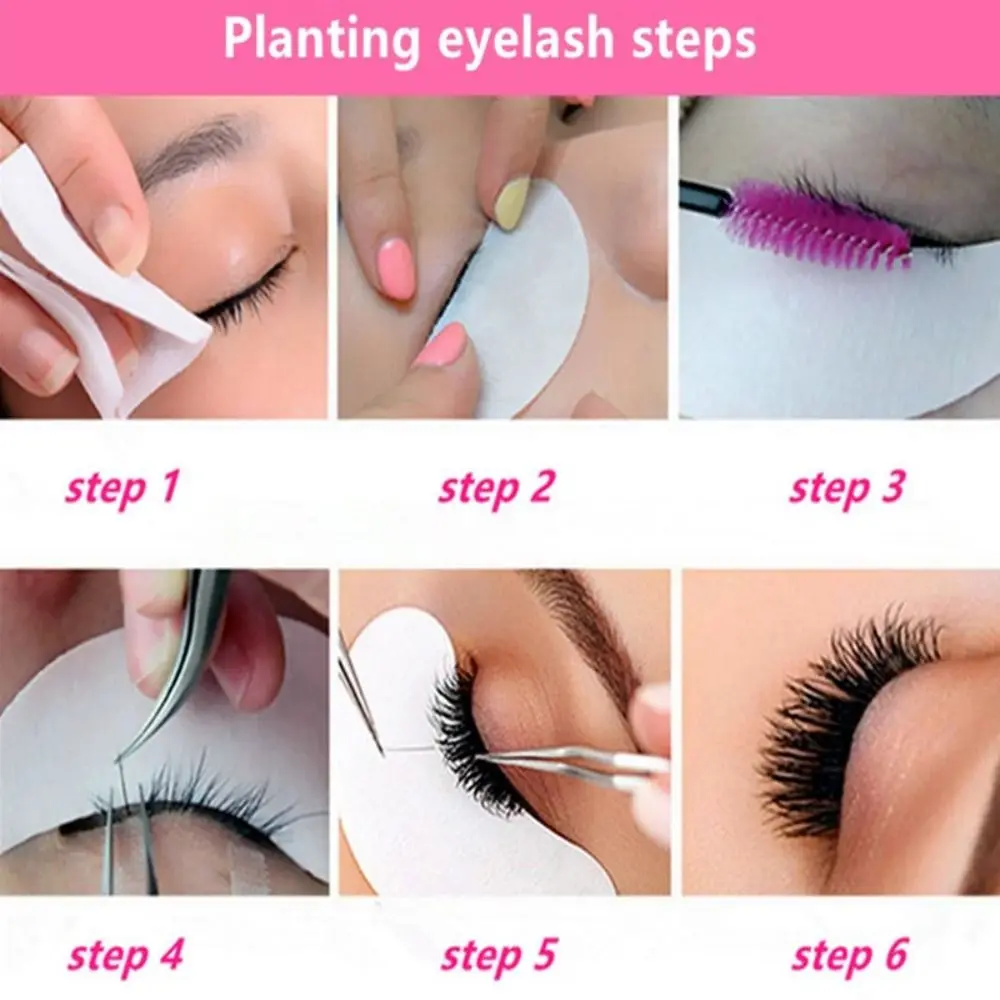 Planting eyelash steps

step 1

step 2

step 3

step 4

step 5

step 6