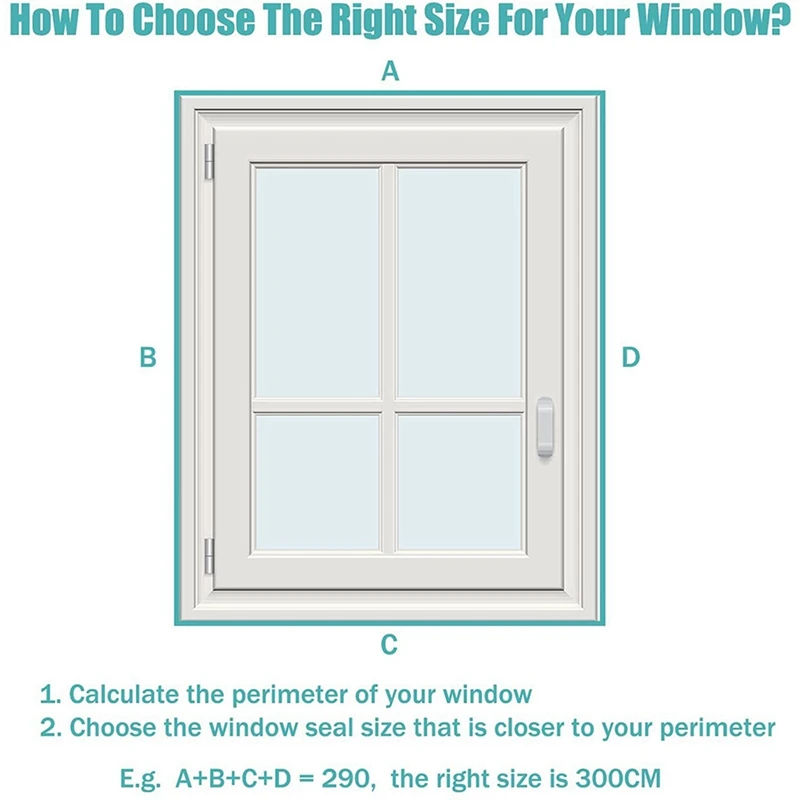 How To Choose The Right Size For Your Window?

A

B

D

C

1. Calculate the perimeter of your window
2. Choose the window seal size that is closer to your perimeter

E.g. A+B+C+D = 290, the right size is 300CM