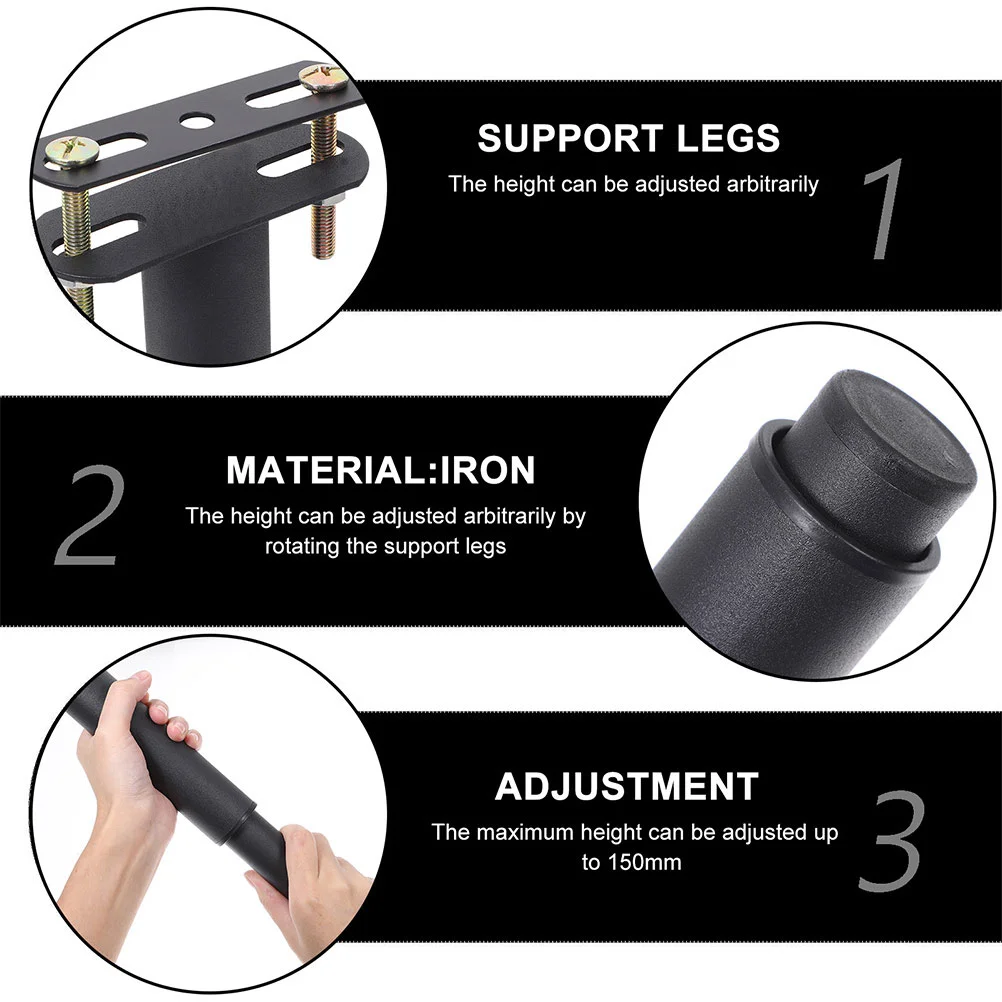 SUPPORT LEGS
The height can be adjusted arbitrarily
1

2
MATERIAL:IRON
The height can be adjusted arbitrarily by rotating the support legs

ADJUSTMENT
The maximum height can be adjusted up to 150mm
3