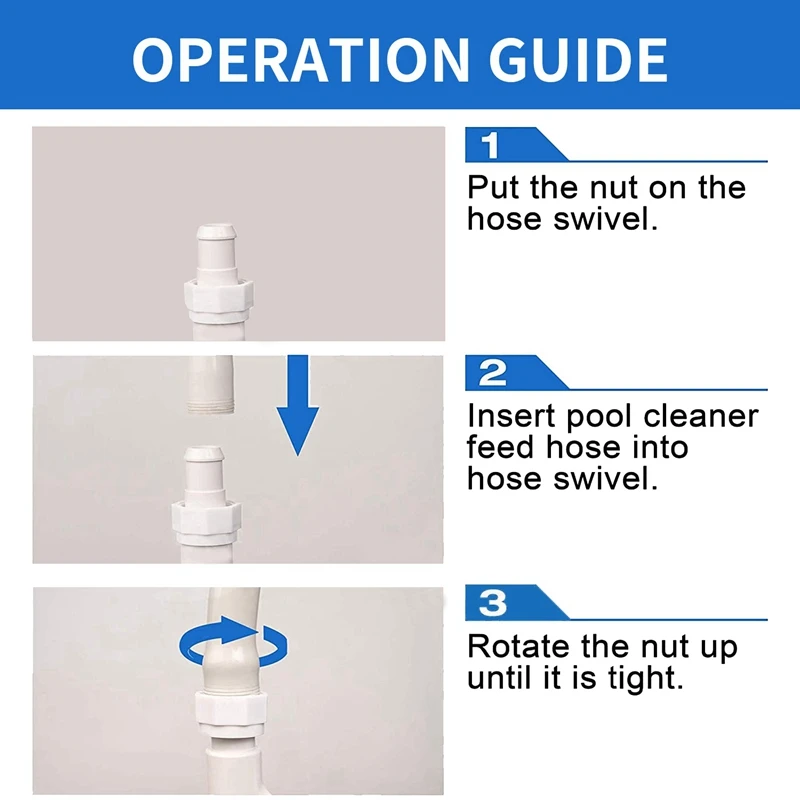 OPERATION GUIDE

1

Put the nut on the hose swivel.

2

Insert pool cleaner feed hose into hose swivel.

3

Rotate the nut up until it is tight.