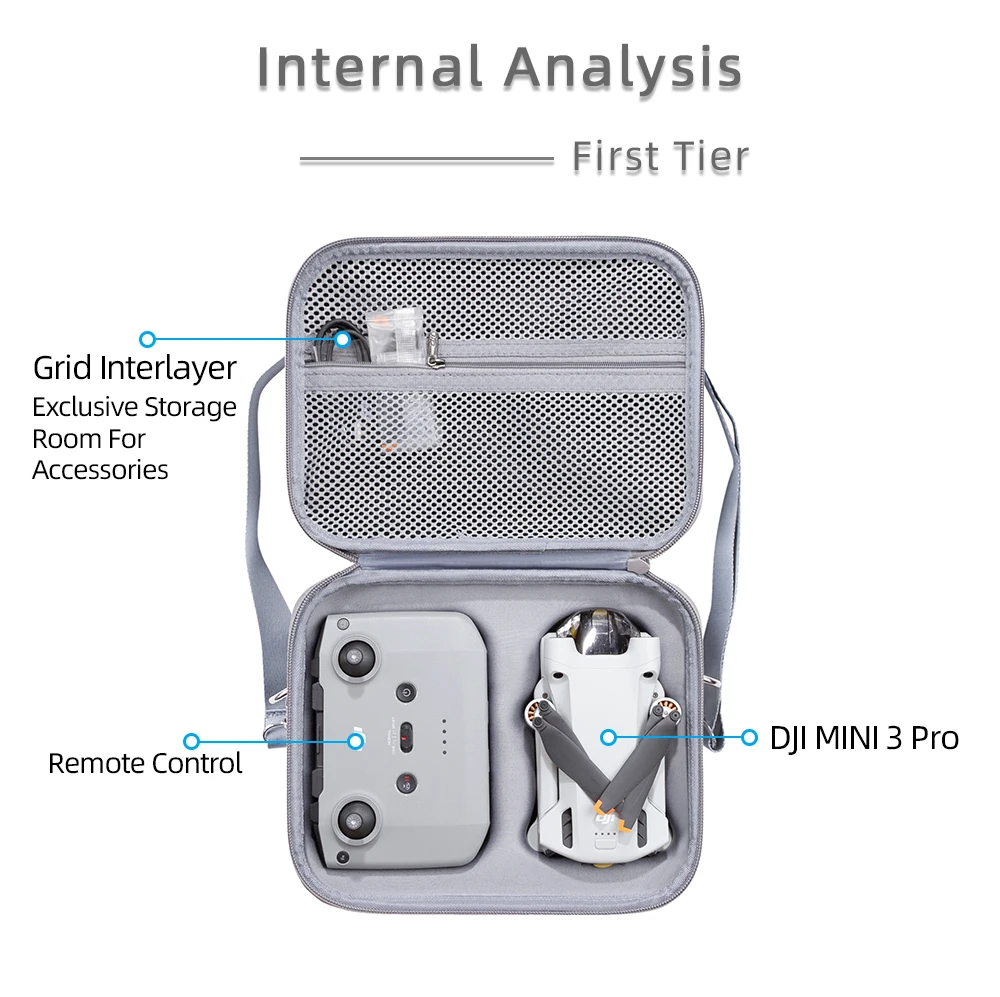 Internal Analysis

First Tier

Grid Interlayer
Exclusive Storage Room For Accessories

Remote Control

DJI MINI 3 Pro