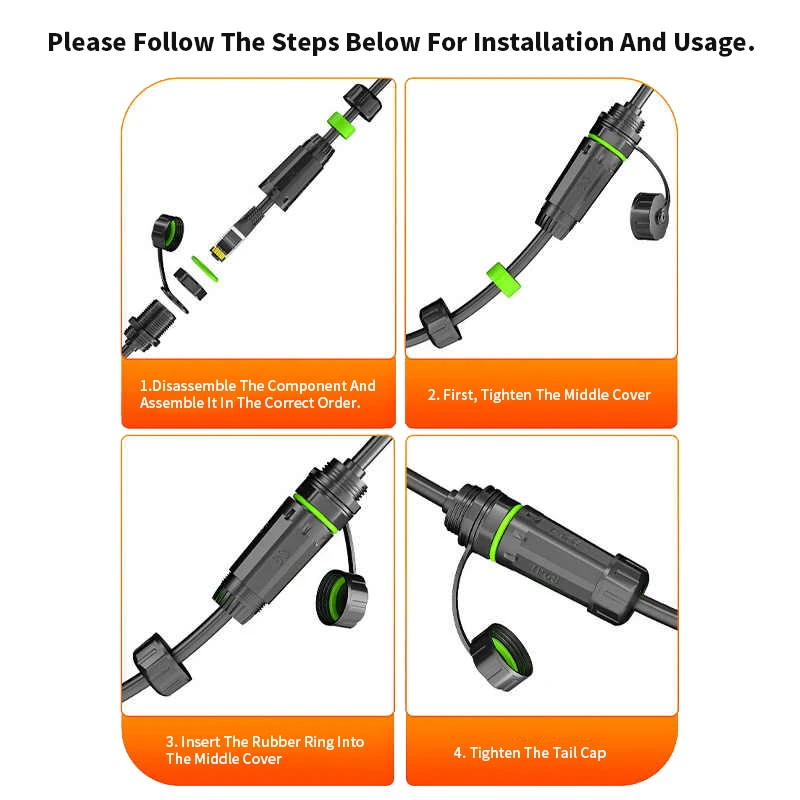 Please Follow The Steps Below For Installation And Usage.

1.Disassemble The Component And Assemble It In The Correct Order.

2. First, Tighten The Middle Cover

3. Insert The Rubber Ring Into The Middle Cover

4. Tighten The Tail Cap