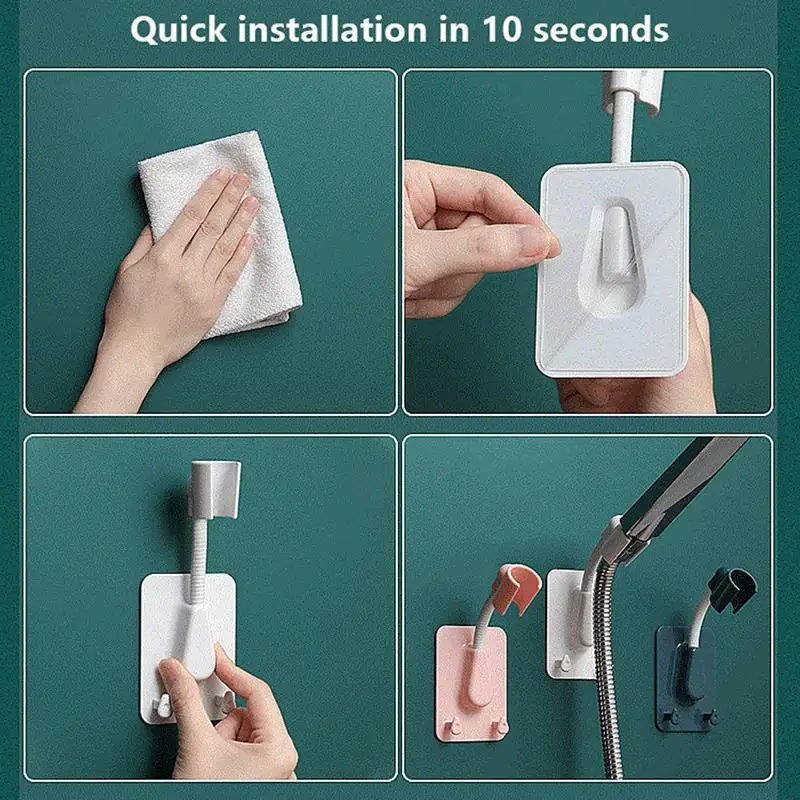 Quick installation in 10 seconds