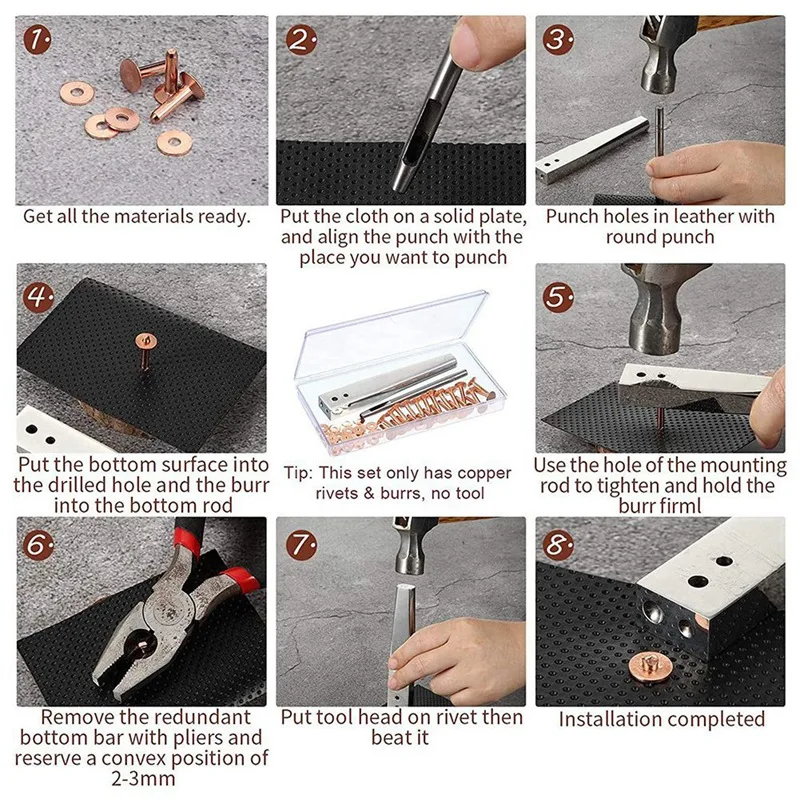 1.
Get all the materials ready.

2.
Put the cloth on a solid plate, and align the punch with the place you want to punch

3.
Punch holes in leather with round punch

4.
Put the bottom surface into the drilled hole and the burr into the bottom rod

Tip: This set only has copper rivets & burrs, no tool

5.
Use the hole of the mounting rod to tighten and hold the burr firml

6.
Remove the redundant bottom bar with pliers and reserve a convex position of 2-3mm

7.
Put tool head on rivet then beat it

8.
Installation completed