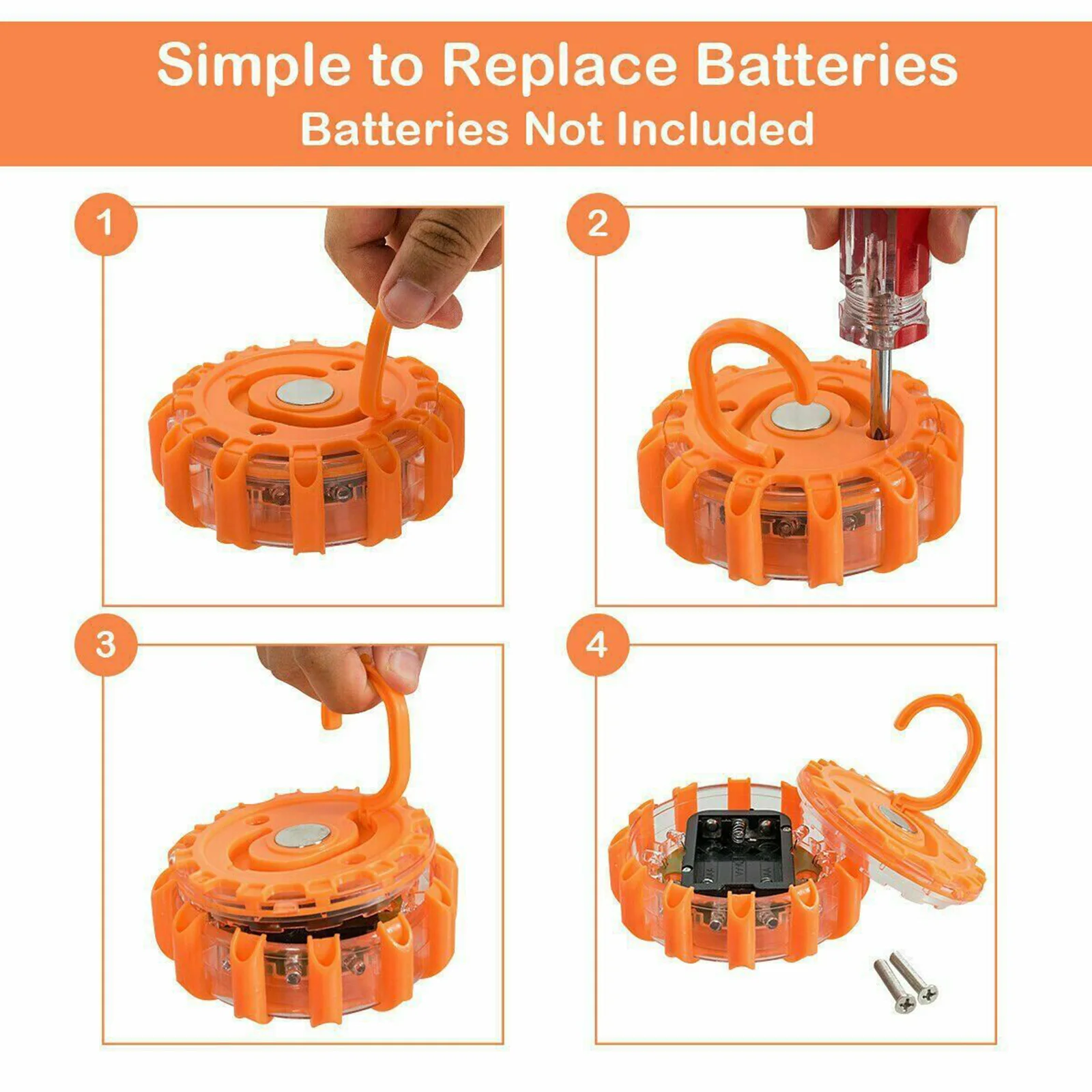 Simple to Replace Batteries
Batteries Not Included

1

2

3

4