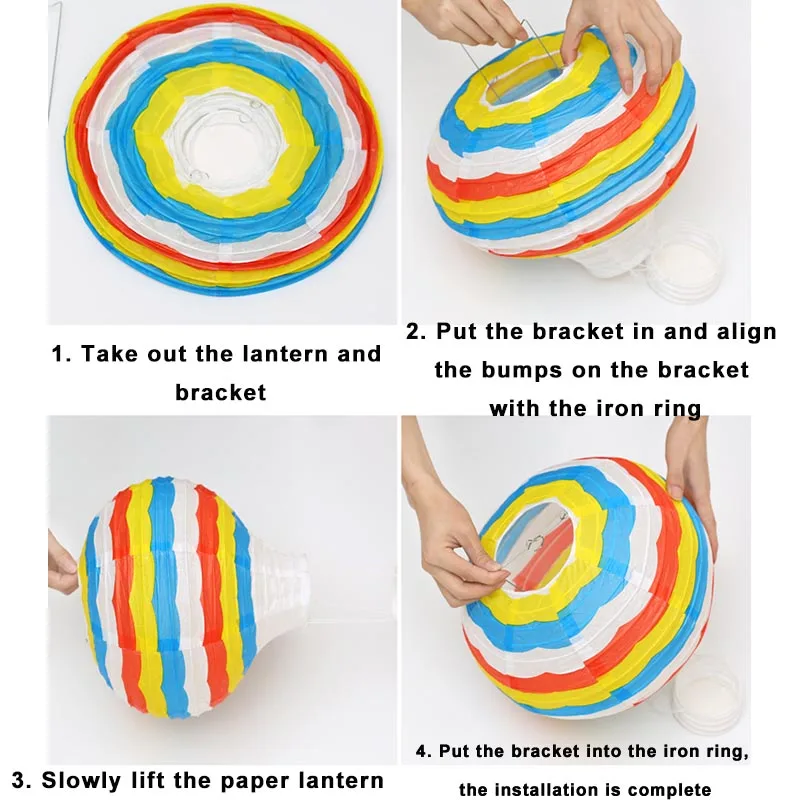 1. Take out the lantern and bracket

2. Put the bracket in and align the bumps on the bracket with the iron ring

3. Slowly lift the paper lantern

4. Put the bracket into the iron ring, the installation is complete