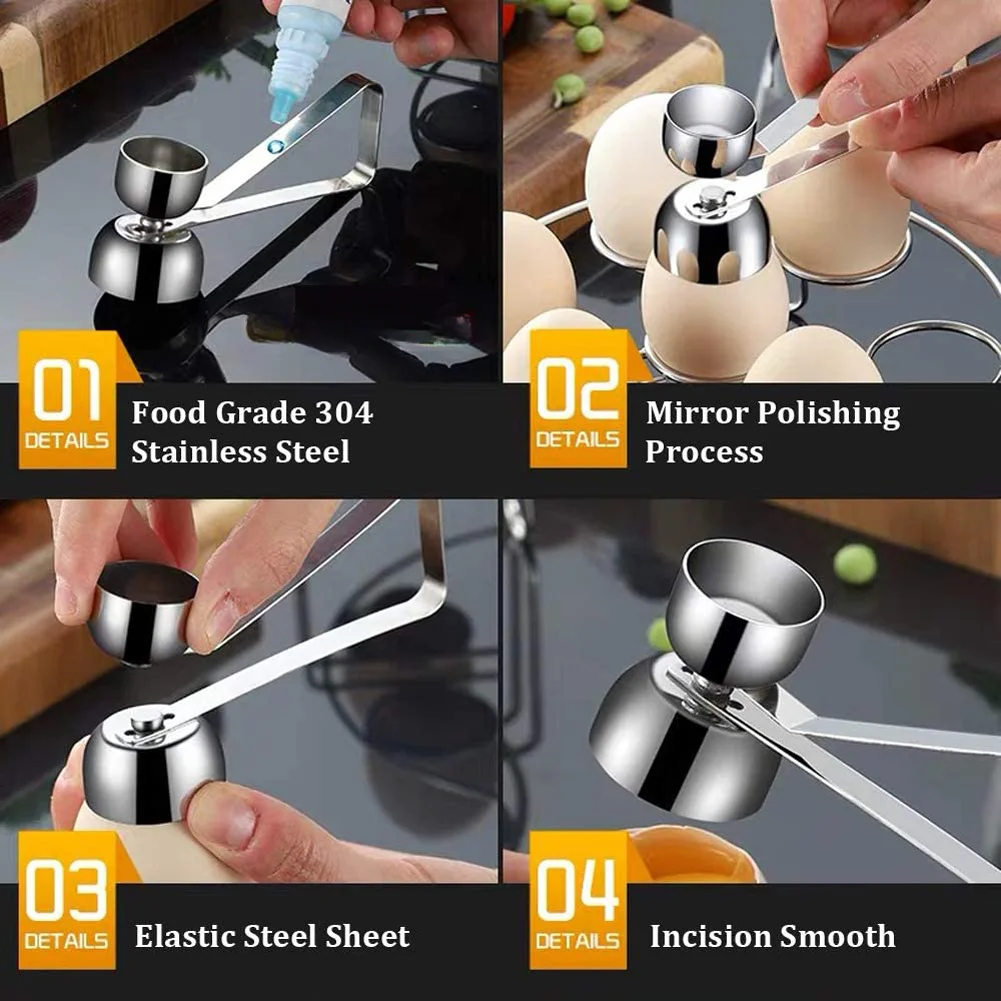 01
DETAILS
Food Grade 304 Stainless Steel

02
DETAILS
Mirror Polishing Process

03
DETAILS
Elastic Steel Sheet

04
DETAILS
Incision Smooth