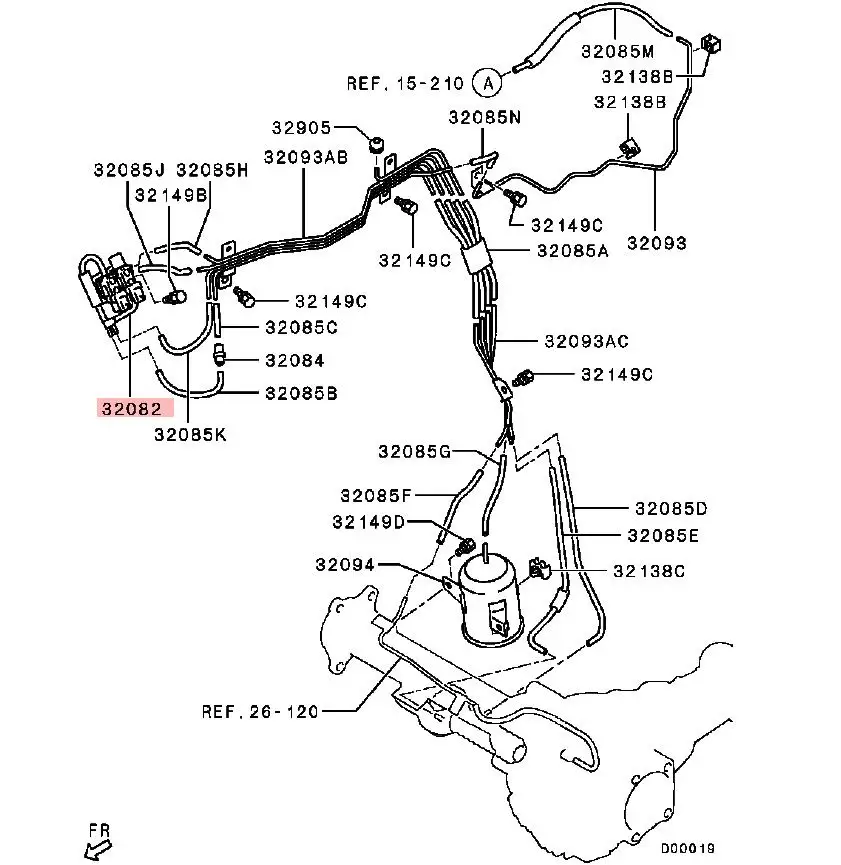 32085M
REF. 15-210
A
32138B
32138B
32905
32085N
32085J
32085H
32093AB
32149B
32149C
32093
32149C
32085A
32149C
32085C
32093AC
32084
32149C
32085B
32082
32085K
32085G
32085F
32085D
32149D
32085E
32094
32138C
REF. 26-120
FR
D00019