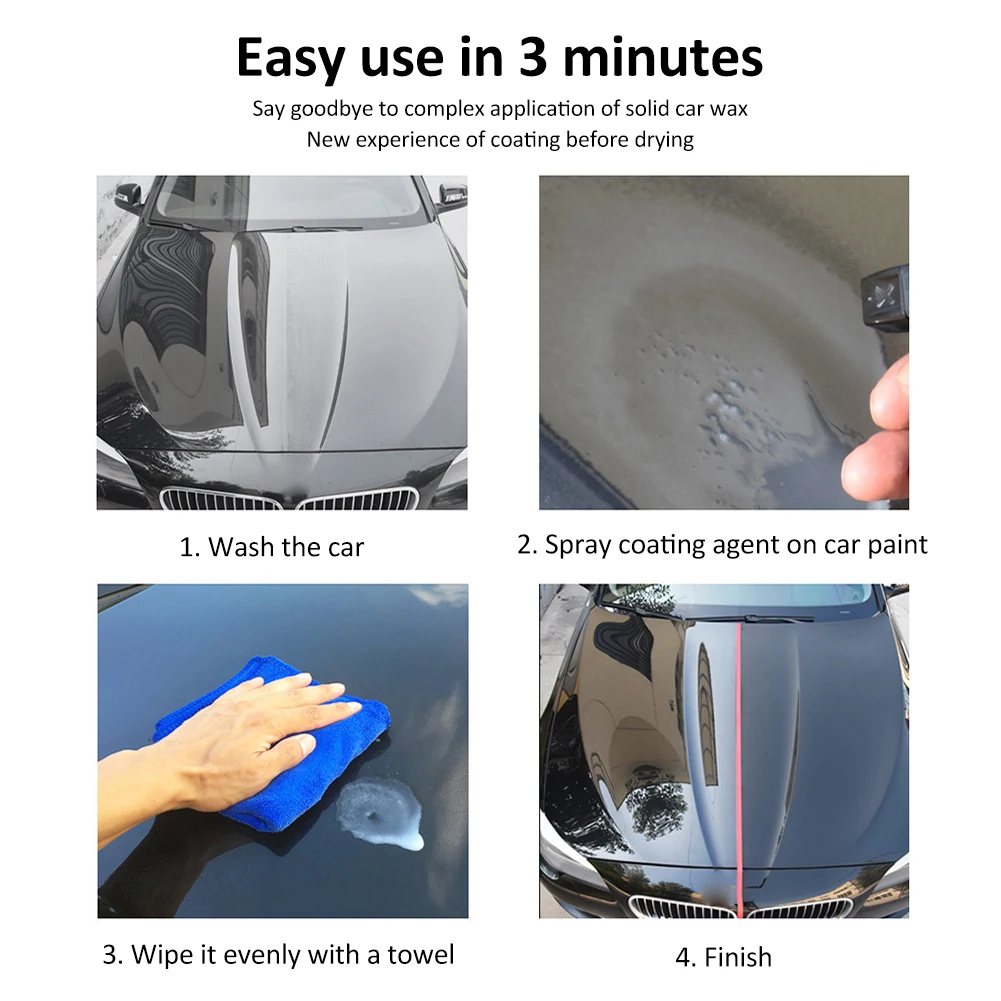 Easy use in 3 minutes

Say goodbye to complex application of solid car wax
New experience of coating before drying

1. Wash the car

2. Spray coating agent on car paint

3. Wipe it evenly with a towel

4. Finish