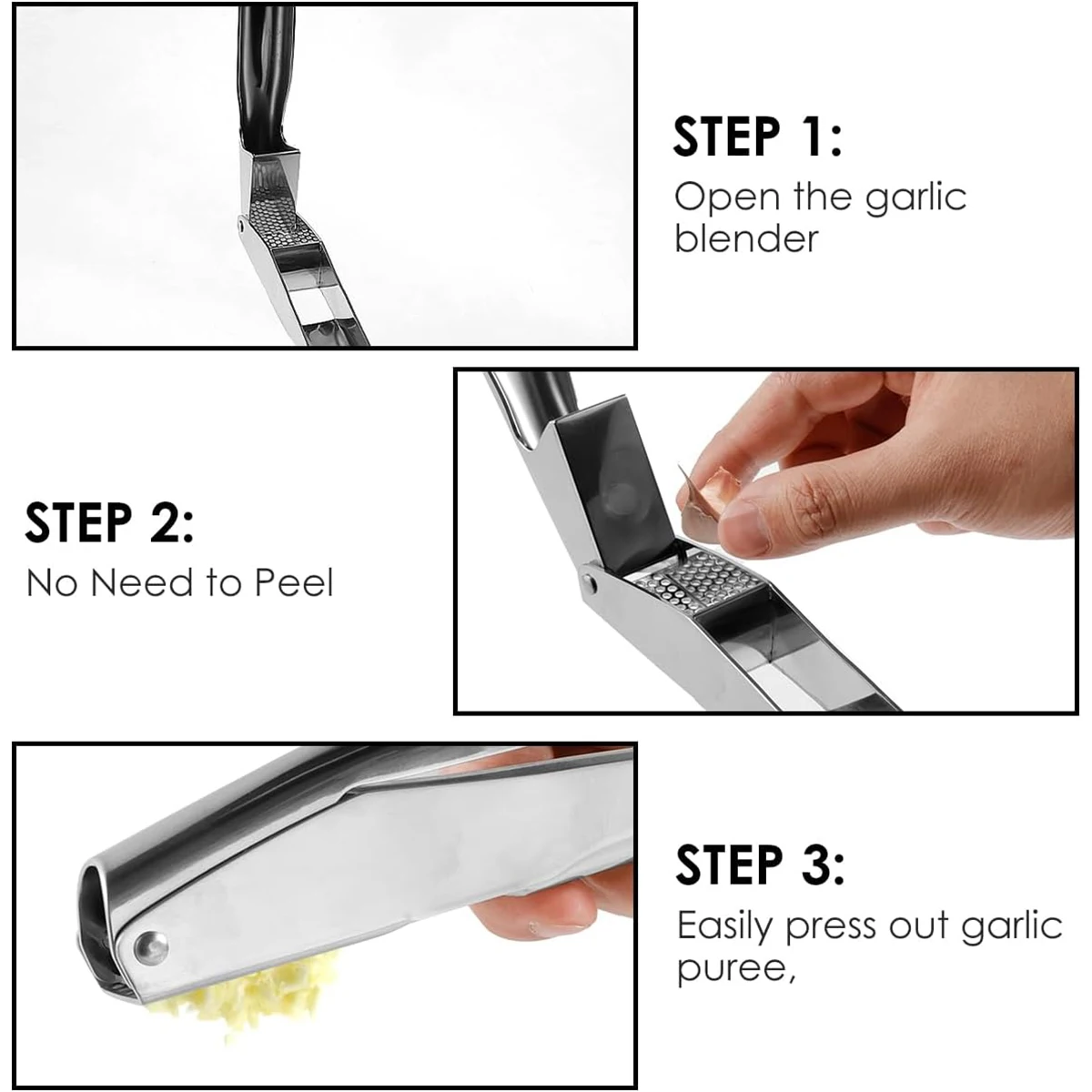 STEP 1:
Open the garlic blender

STEP 2:
No Need to Peel

STEP 3:
Easily press out garlic puree,