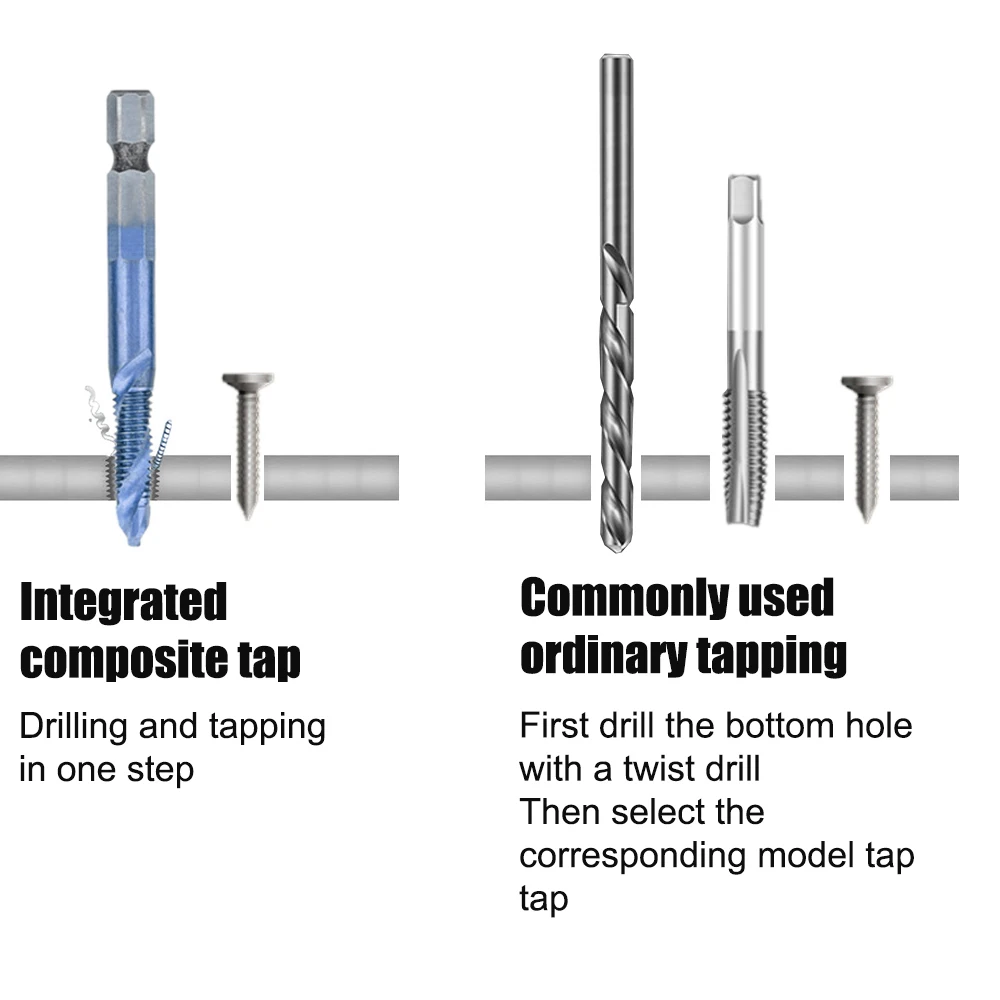 Integrated composite tap

Drilling and tapping in one step

Commonly used ordinary tapping

First drill the bottom hole with a twist drill
Then select the corresponding model tap tap