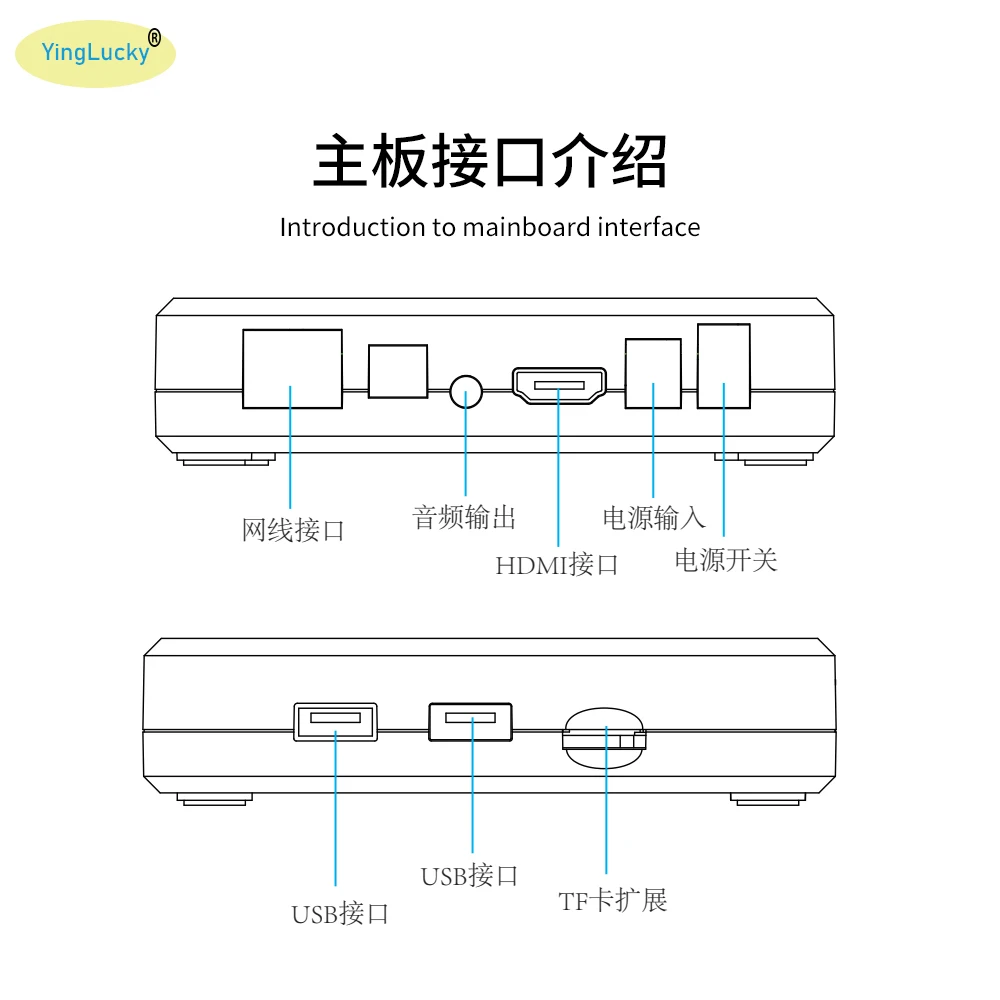 YingLucky®

主板接口介绍

Introduction to mainboard interface

网线接口

音频输出

HDMI接口

电源输入

电源开关

USB接口

USB接口

TF卡扩展