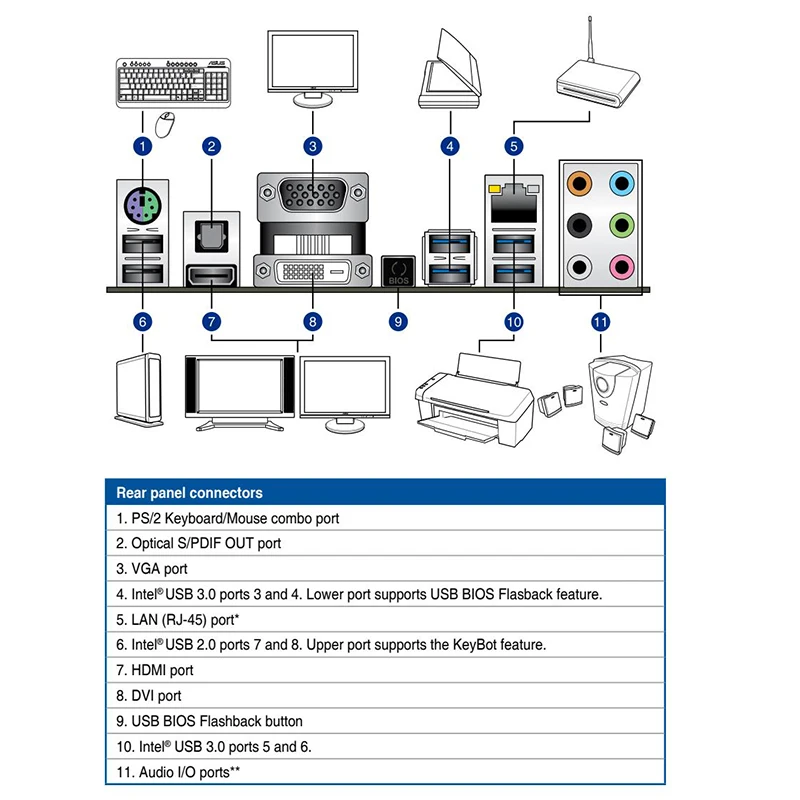 ASUS

1 2 3 4 5

BIOS

6 7 8 9 10 11

| Rear panel connectors |
|---|
| 1. PS/2 Keyboard/Mouse combo port |
| 2. Optical S/PDIF OUT port |
| 3. VGA port |
| 4. Intel® USB 3.0 ports 3 and 4. Lower port supports USB BIOS Flasback feature. |
| 5. LAN (RJ-45) port* |
| 6. Intel® USB 2.0 ports 7 and 8. Upper port supports the KeyBot feature. |
| 7. HDMI port |
| 8. DVI port |
| 9. USB BIOS Flashback button |
| 10. Intel® USB 3.0 ports 5 and 6. |
| 11. Audio I/O ports** |