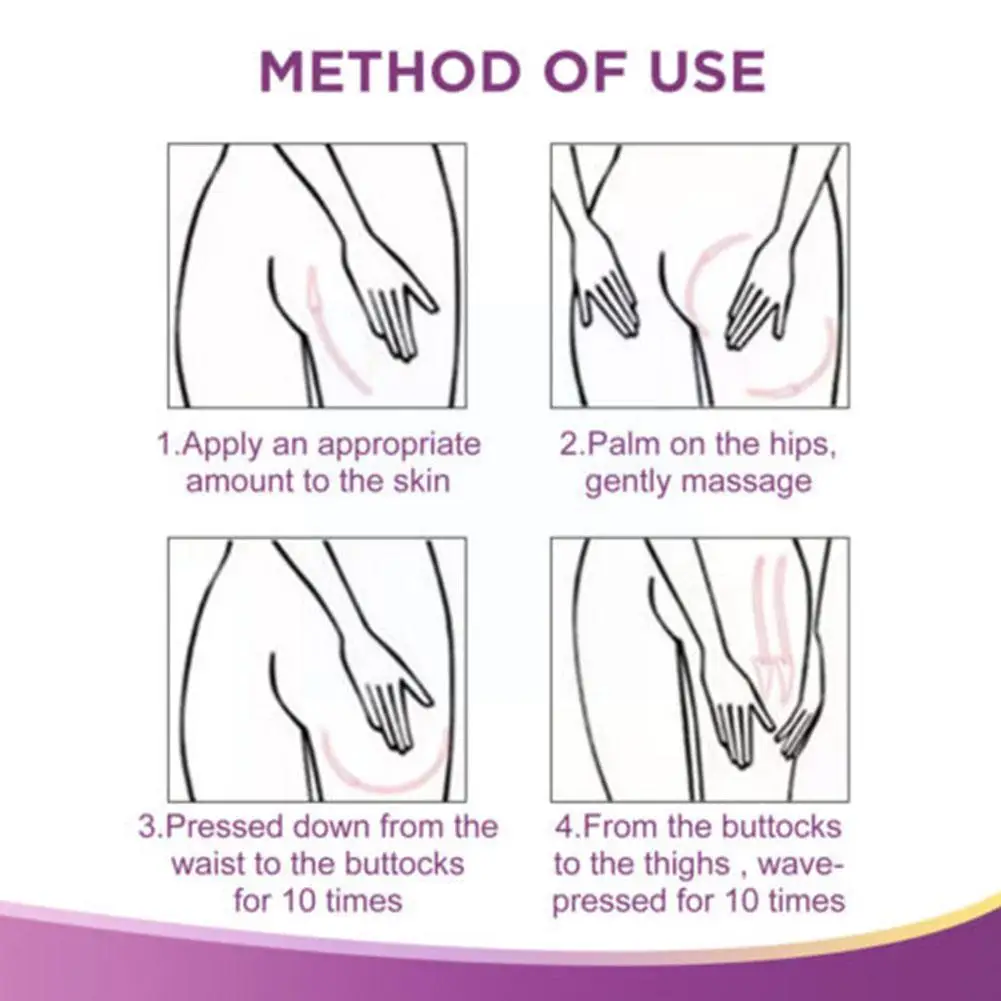 METHOD OF USE

1.Apply an appropriate amount to the skin

2.Palm on the hips, gently massage

3.Pressed down from the waist to the buttocks for 10 times

4.From the buttocks to the thighs , wave-pressed for 10 times