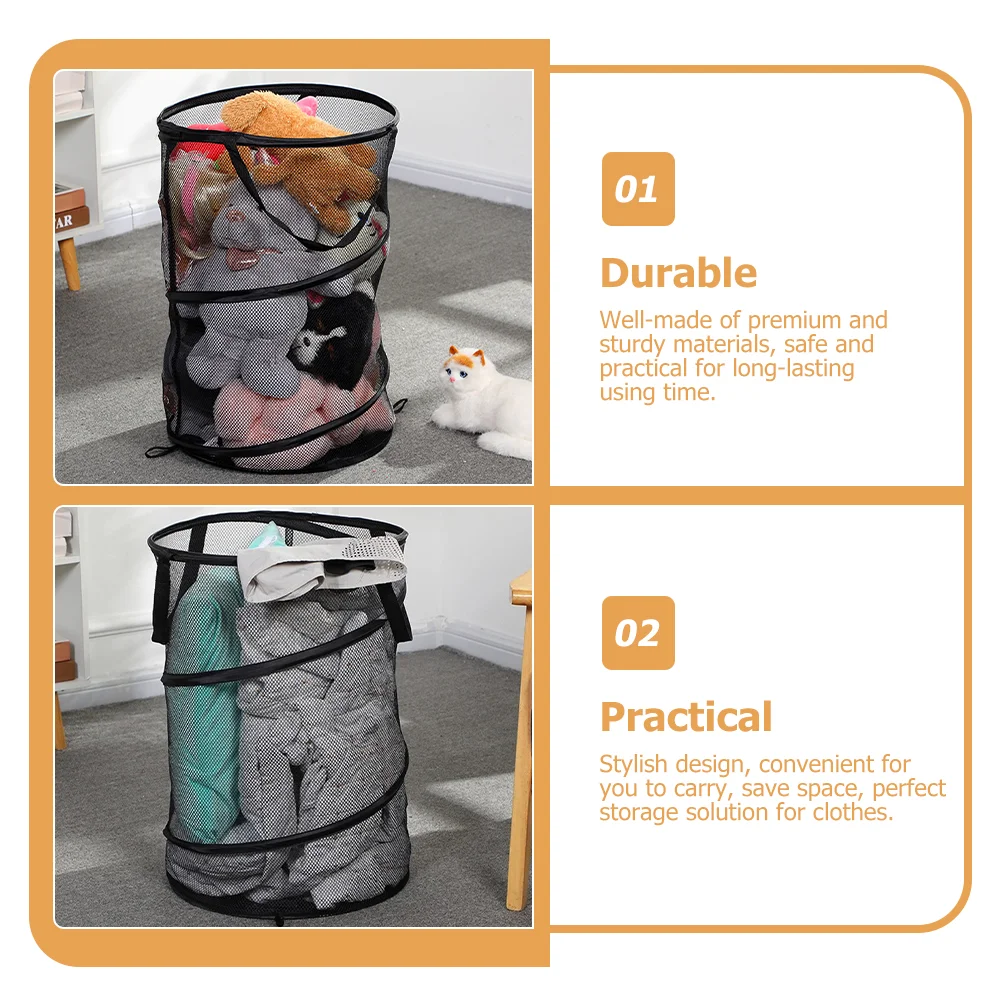 01

Durable

Well-made of premium and sturdy materials, safe and practical for long-lasting using time.

02

Practical

Stylish design, convenient for you to carry, save space, perfect storage solution for clothes.