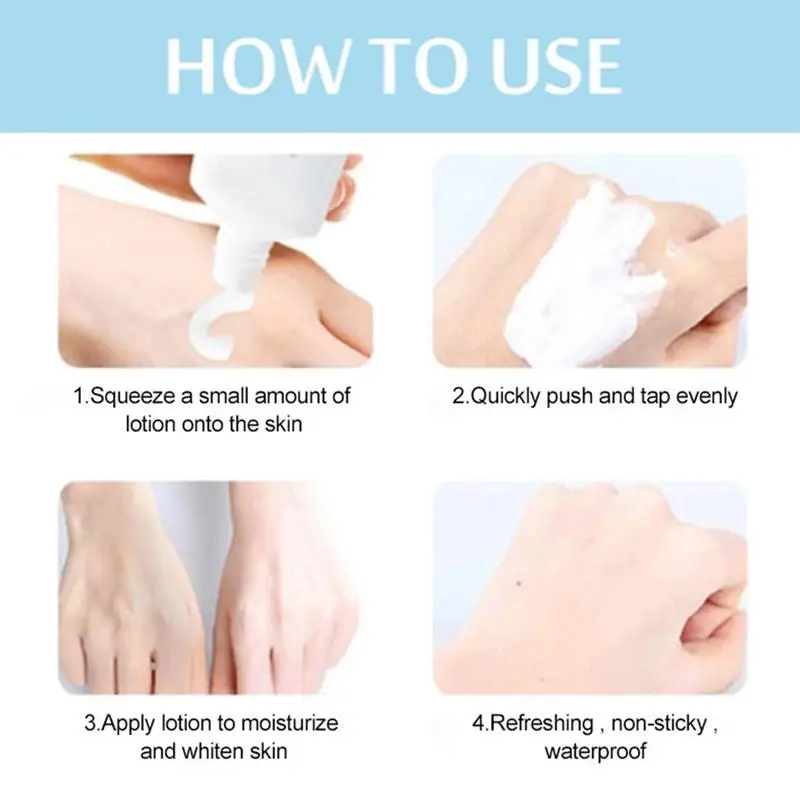 HOW TO USE

1.Squeeze a small amount of lotion onto the skin

2.Quickly push and tap evenly

3.Apply lotion to moisturize and whiten skin

4.Refreshing , non-sticky , waterproof