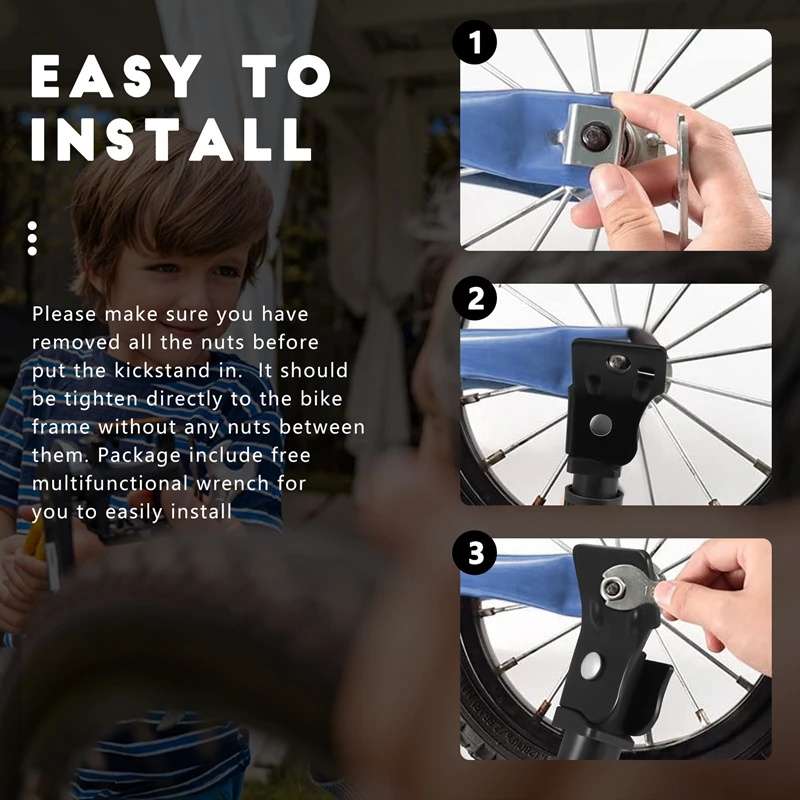 EASY TO INSTALL

Please make sure you have removed all the nuts before put the kickstand in. It should be tighten directly to the bike frame without any nuts between them. Package include free multifunctional wrench for you to easily install

1

2

3