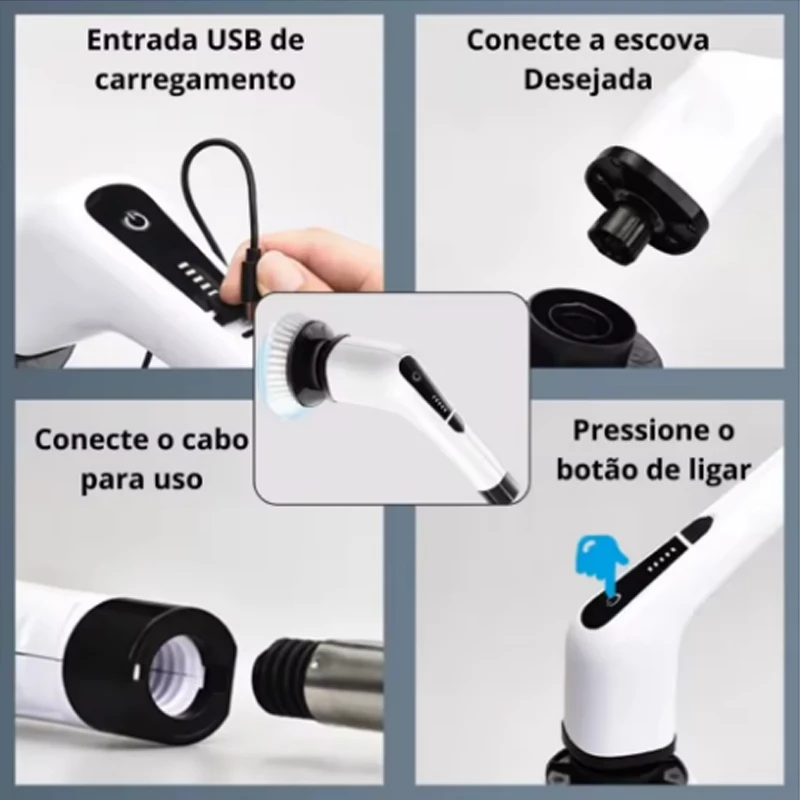 Entrada USB de carregamento

Conecte a escova Desejada

Conecte o cabo para uso

Pressione o botão de ligar