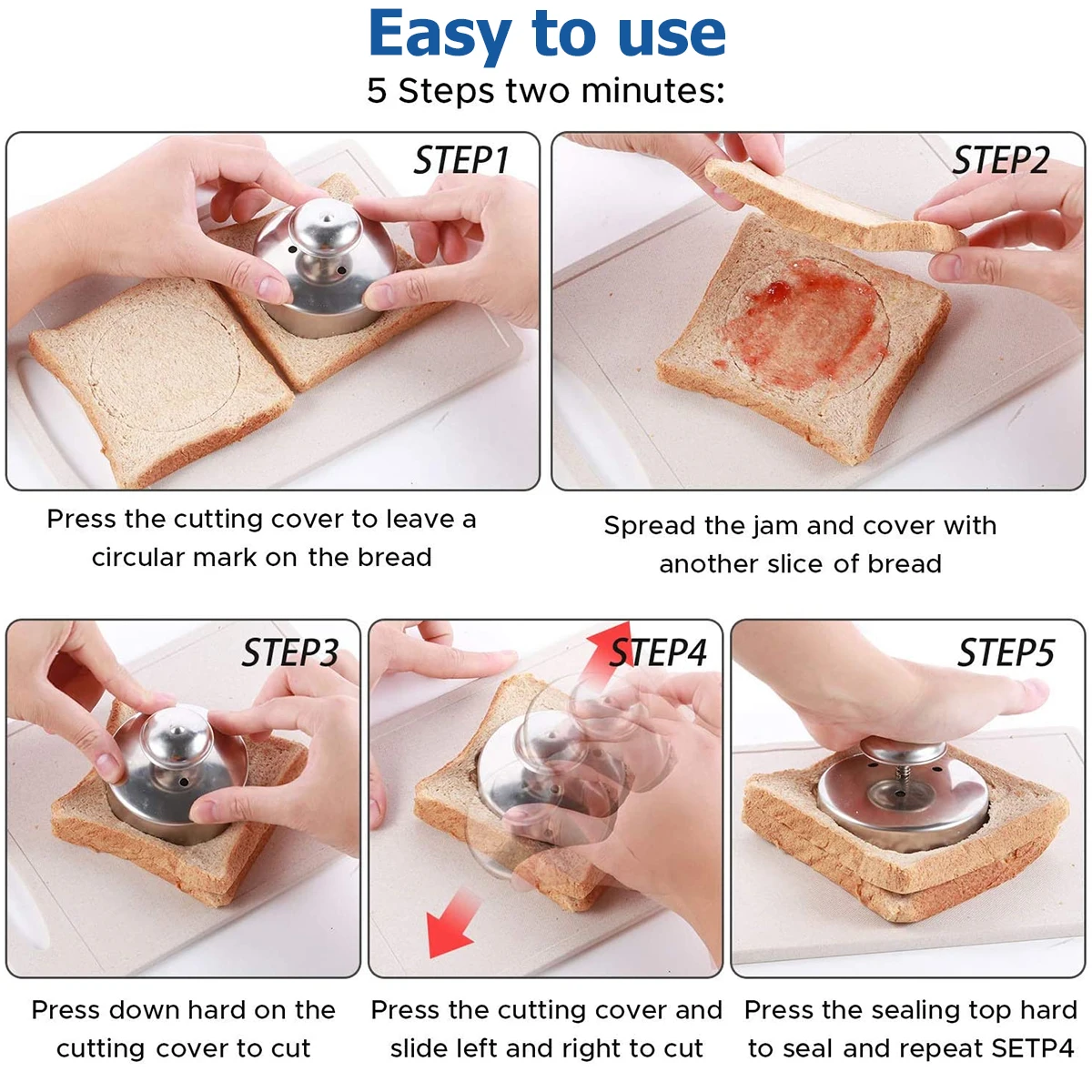 Easy to use
5 Steps two minutes:

STEP1

Press the cutting cover to leave a circular mark on the bread

STEP2

Spread the jam and cover with another slice of bread

STEP3

Press down hard on the cutting cover to cut

STEP4

Press the cutting cover and slide left and right to cut

STEP5

Press the sealing top hard to seal and repeat SETP4