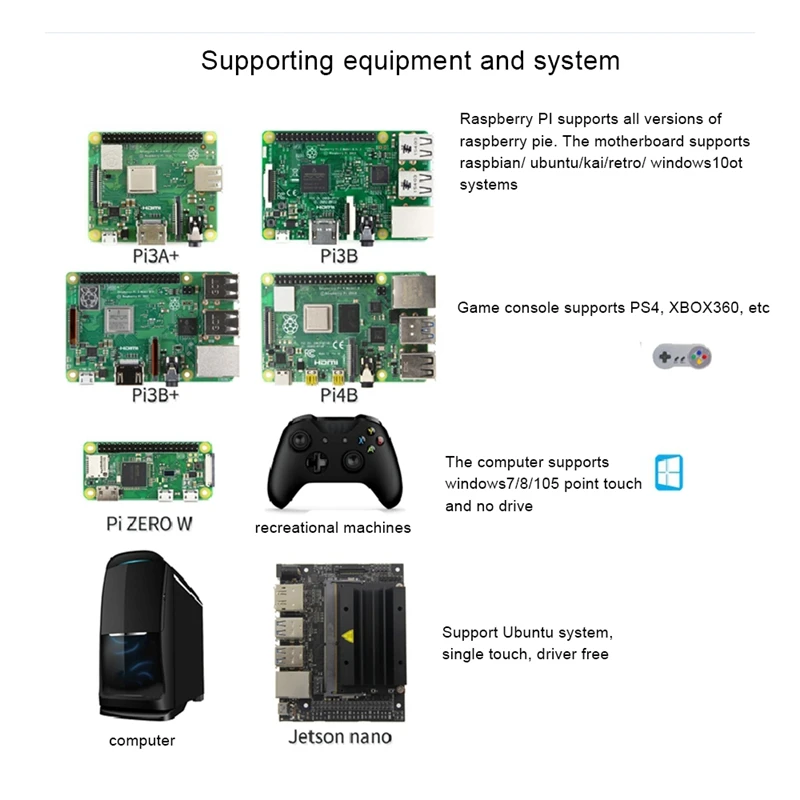 Supporting equipment and system

Pi3A+

Pi3B

Raspberry PI supports all versions of raspberry pie. The motherboard supports raspbian/ ubuntu/kai/retro/ windows10ot systems

Pi3B+

Pi4B

Game console supports PS4, XBOX360, etc

Pi ZERO W

recreational machines

The computer supports windows7/8/105 point touch and no drive

computer

Jetson nano

Support Ubuntu system, single touch, driver free