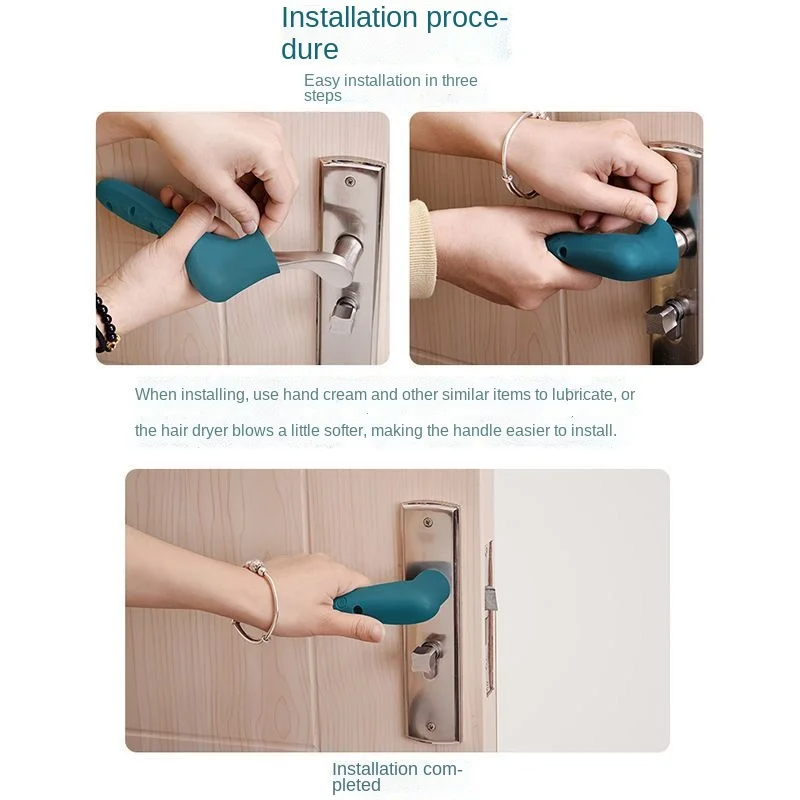 Installation procedure

Easy installation in three steps

When installing, use hand cream and other similar items to lubricate, or the hair dryer blows a little softer, making the handle easier to install.

Installation completed