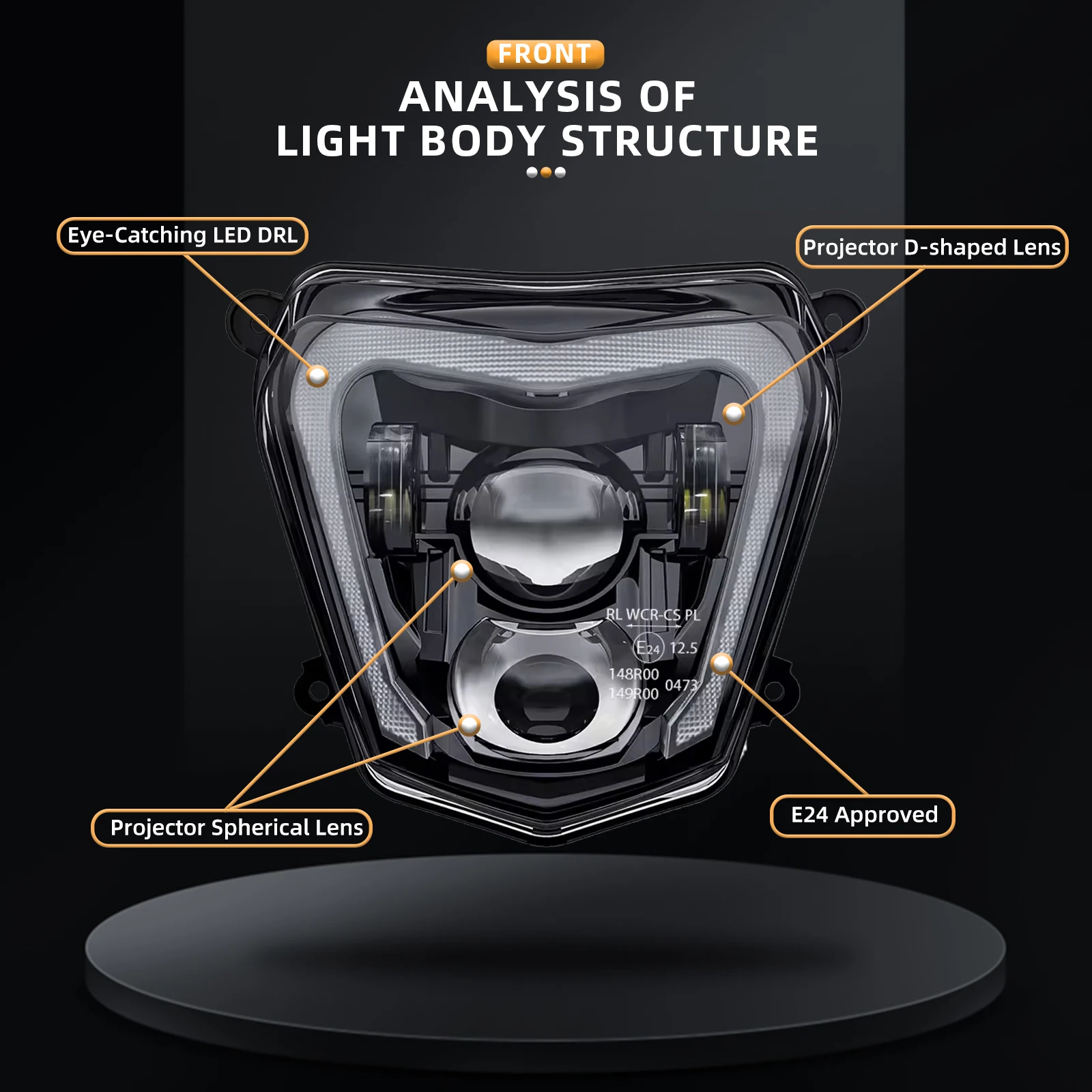 FRONT

ANALYSIS OF
LIGHT BODY STRUCTURE

Eye-Catching LED DRL

Projector D-shaped Lens

RL WCR-CS PL

E24 12.5

148R00

149R00

0473

Projector Spherical Lens

E24 Approved