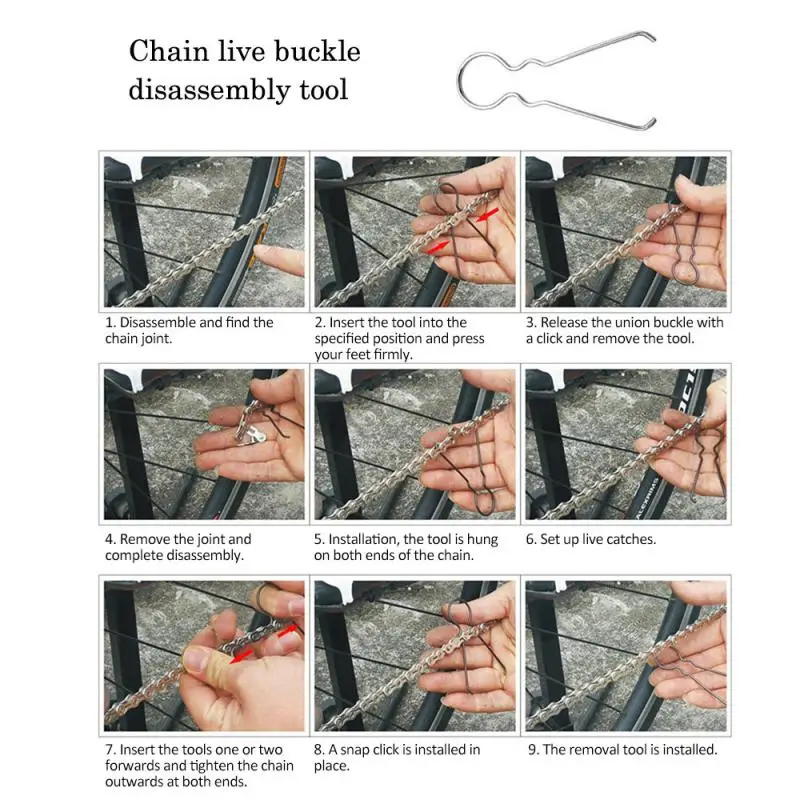 Chain live buckle disassembly tool

1. Disassemble and find the chain joint.

2. Insert the tool into the specified position and press your feet firmly.

3. Release the union buckle with a click and remove the tool.

4. Remove the joint and complete disassembly.

5. Installation, the tool is hung on both ends of the chain.

6. Set up live catches.

7. Insert the tools one or two forwards and tighten the chain outwards at both ends.

8. A snap click is installed in place.

9. The removal tool is installed.