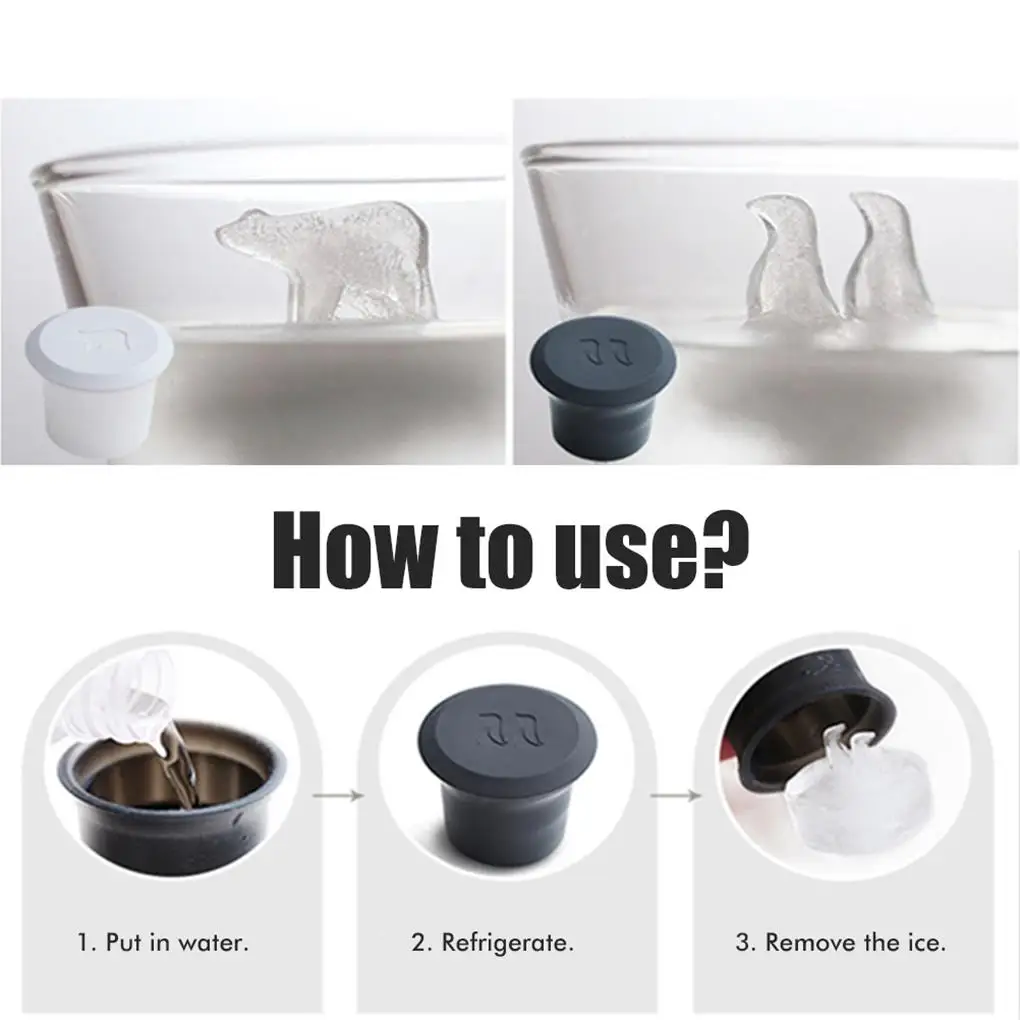 How to use?

1. Put in water.

2. Refrigerate.

3. Remove the ice.