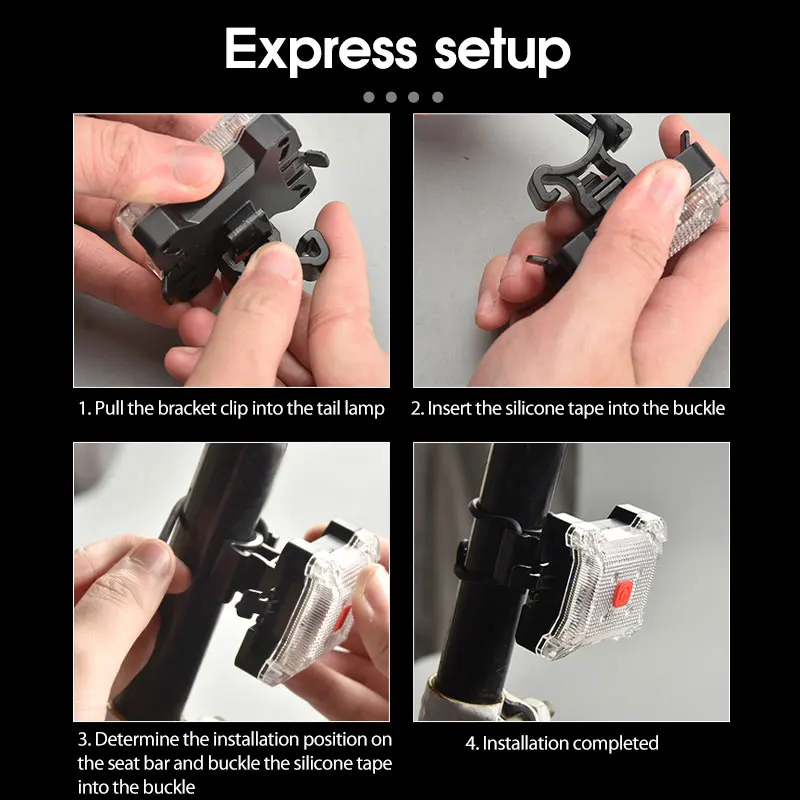 Express setup

1. Pull the bracket clip into the tail lamp

2. Insert the silicone tape into the buckle

3. Determine the installation position on the seat bar and buckle the silicone tape into the buckle

4. Installation completed