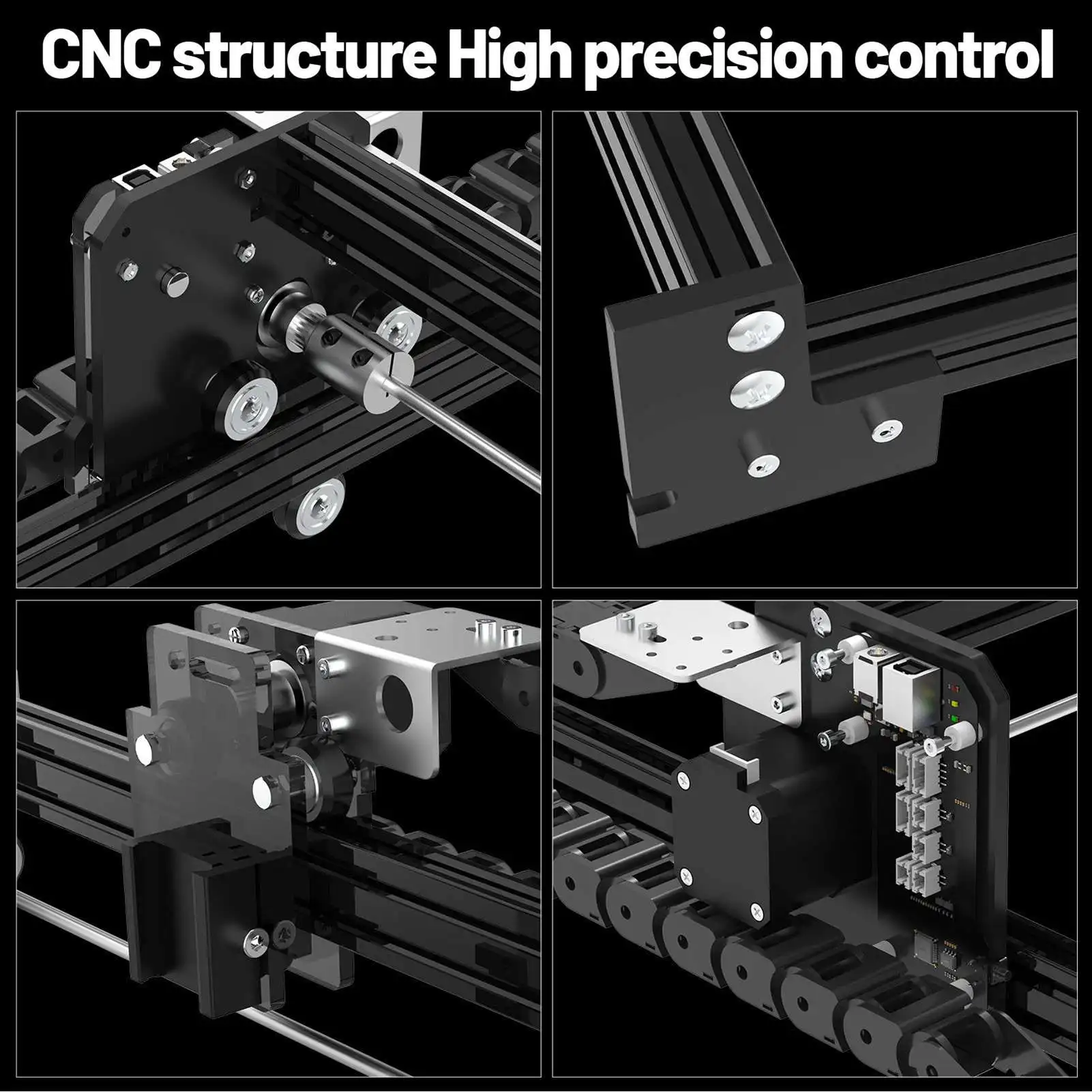 CNC structure High precision control