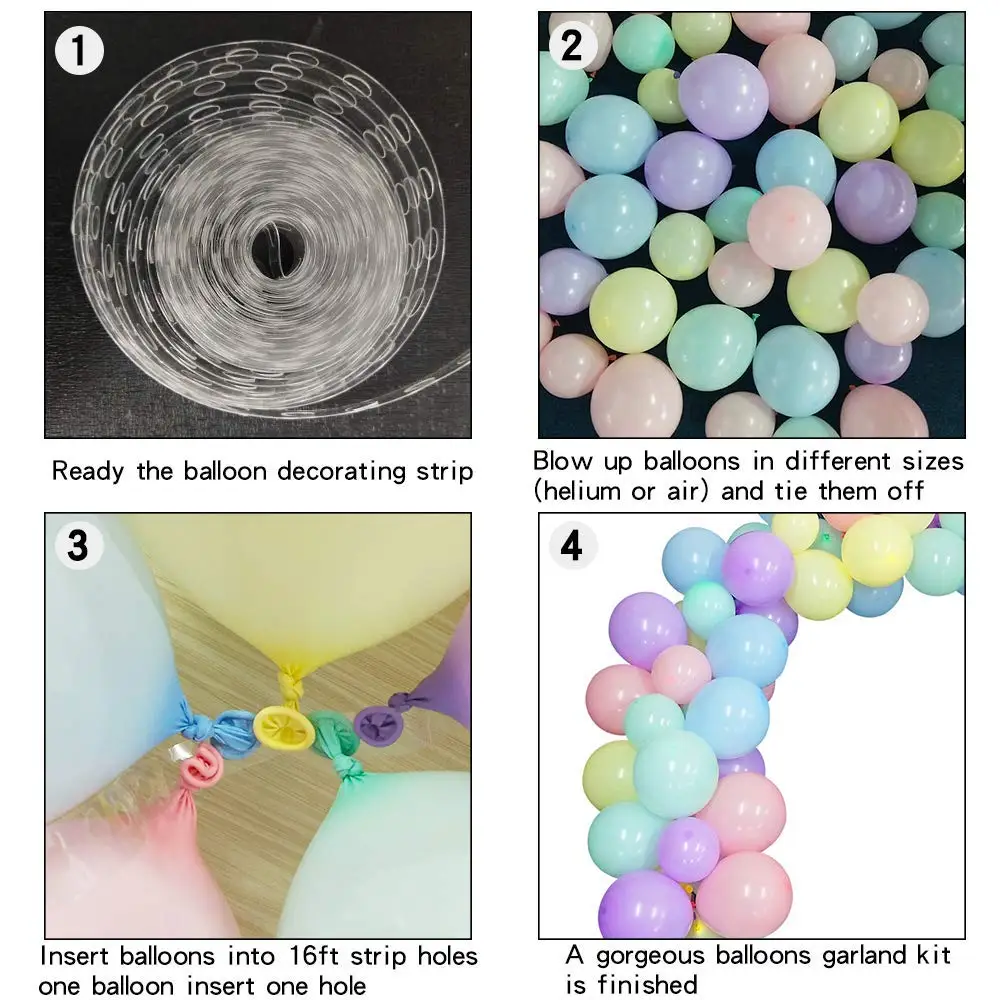 1

Ready the balloon decorating strip

2

Blow up balloons in different sizes (helium or air) and tie them off

3

Insert balloons into 16ft strip holes one balloon insert one hole

4

A gorgeous balloons garland kit is finished