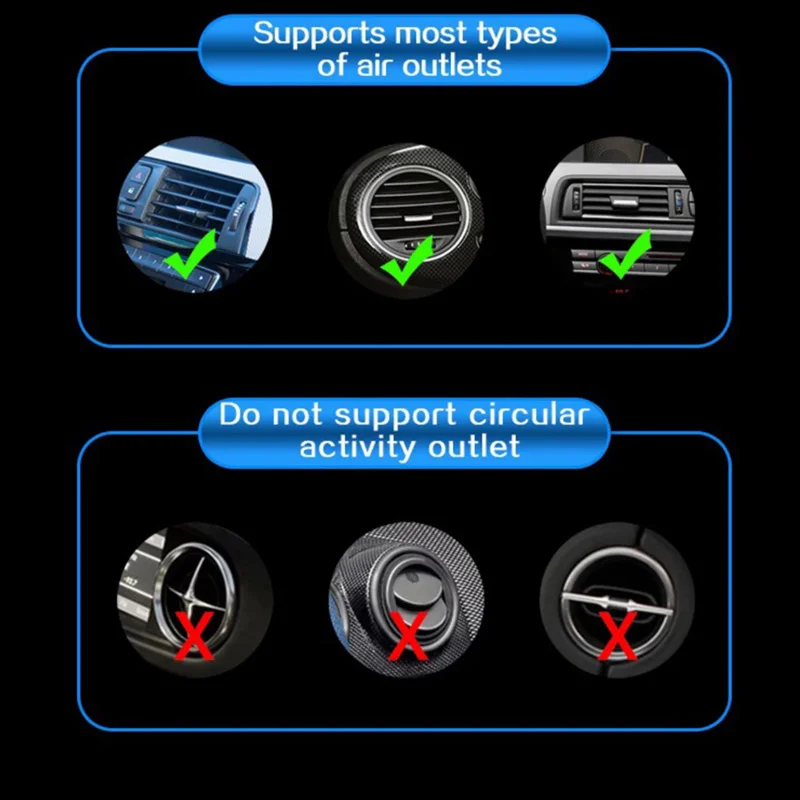 Supports most types of air outlets

Do not support circular activity outlet